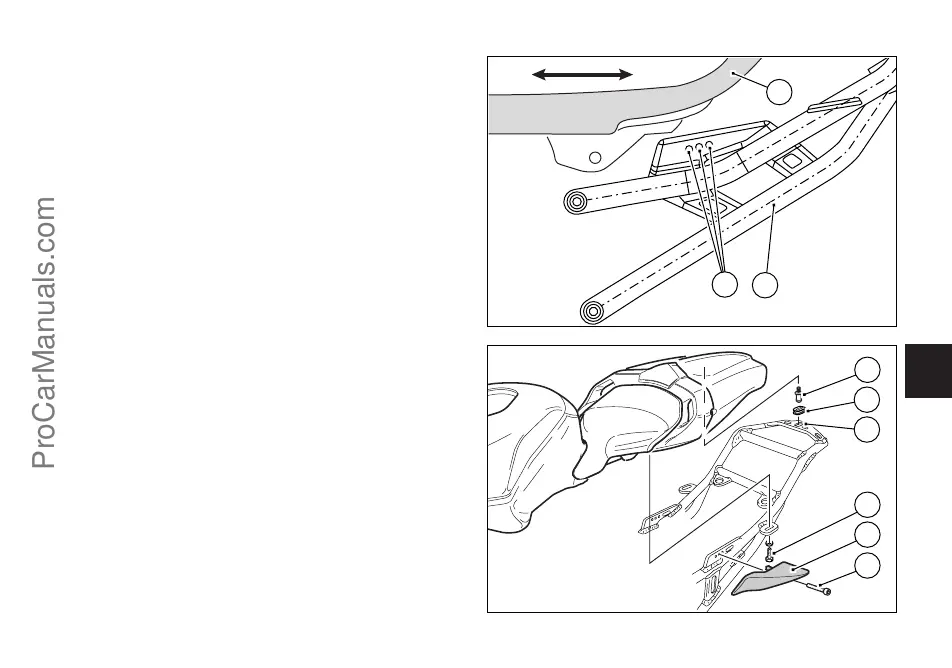 ProCarManuals.com