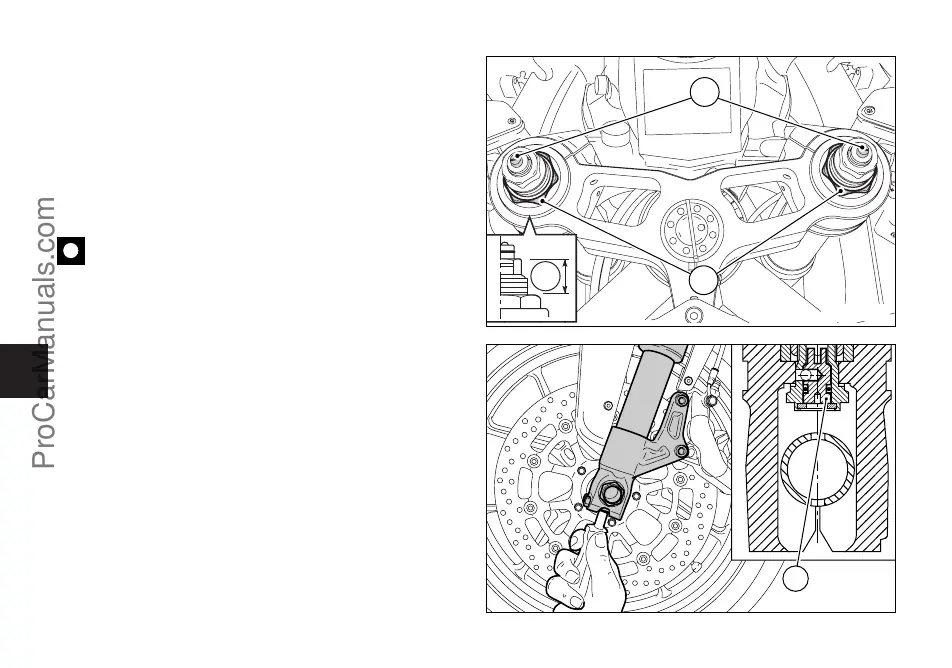 ProCarManuals.com