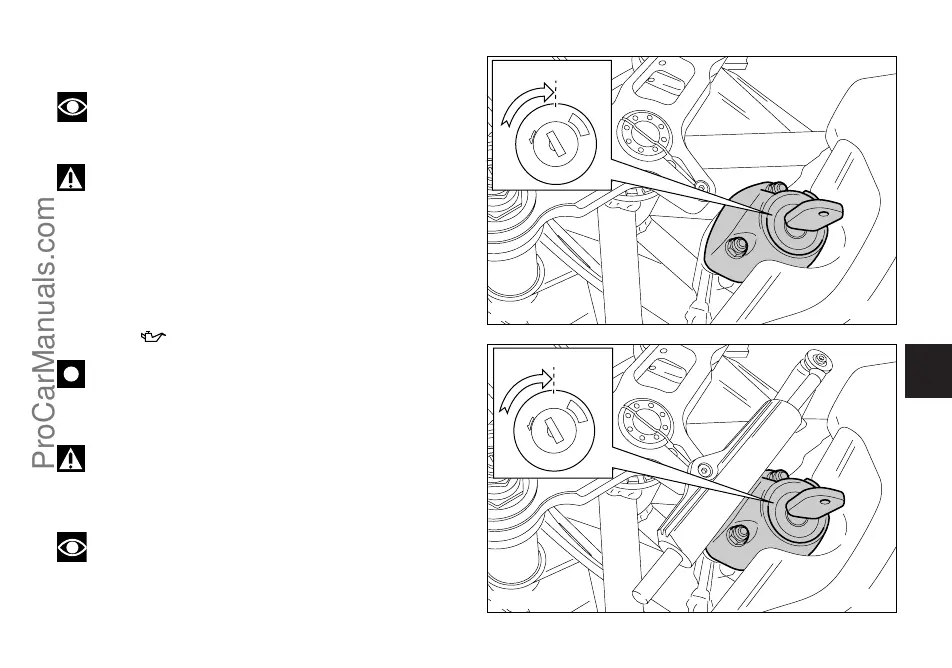 ProCarManuals.com