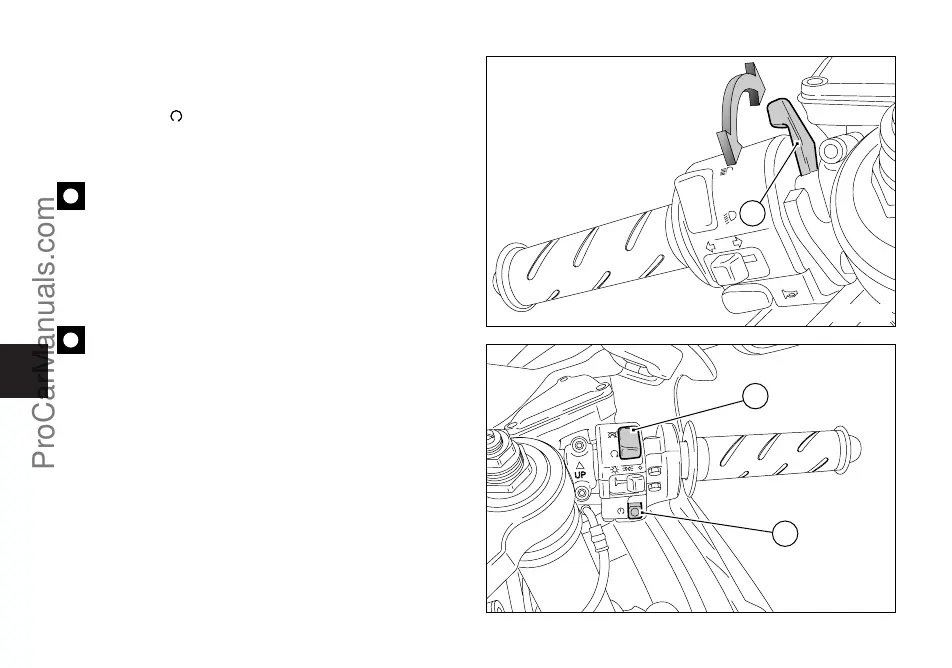 ProCarManuals.com

UP