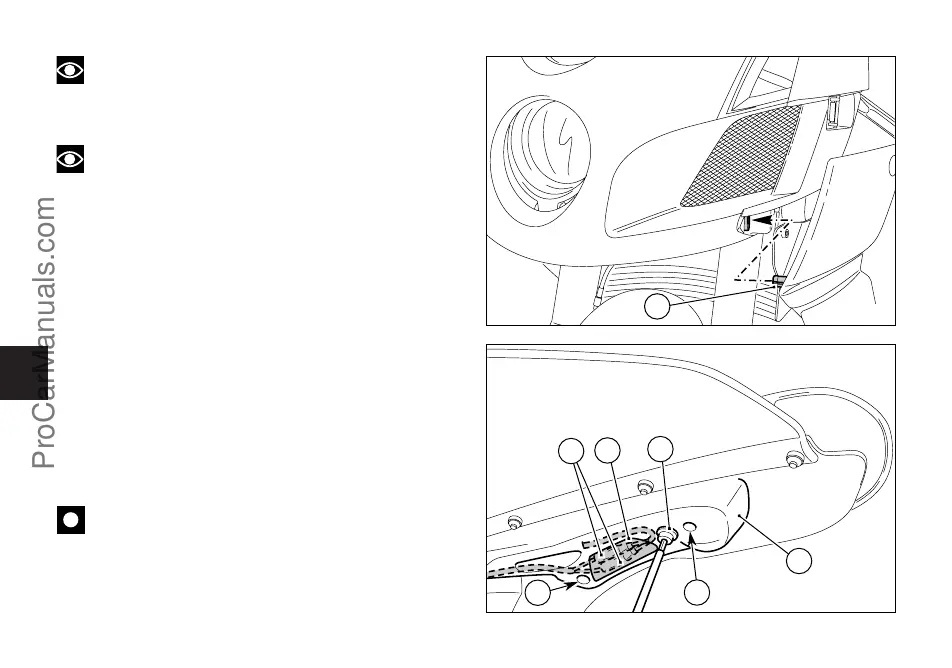 ProCarManuals.com