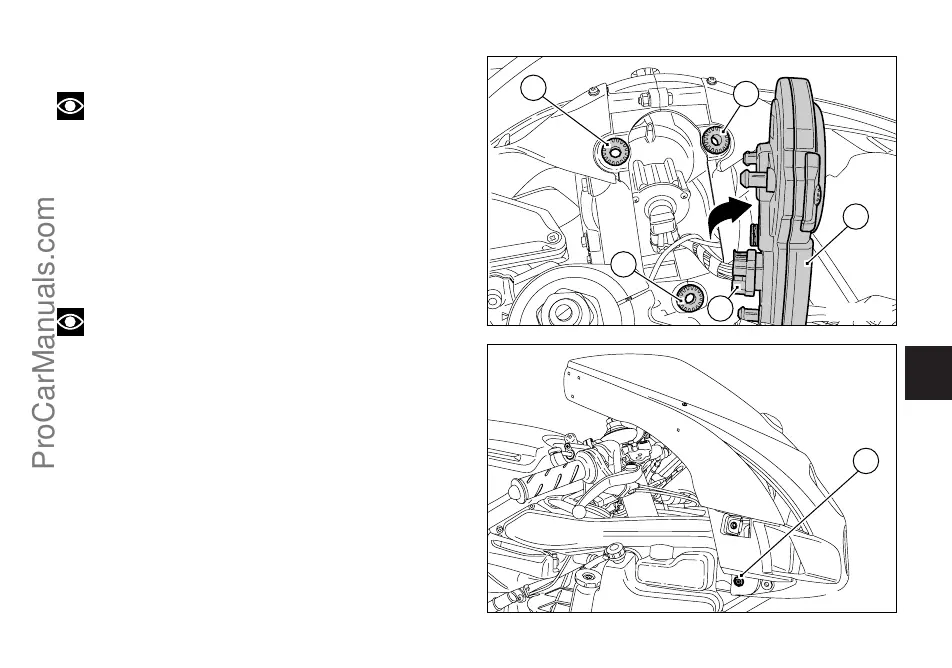 ProCarManuals.com