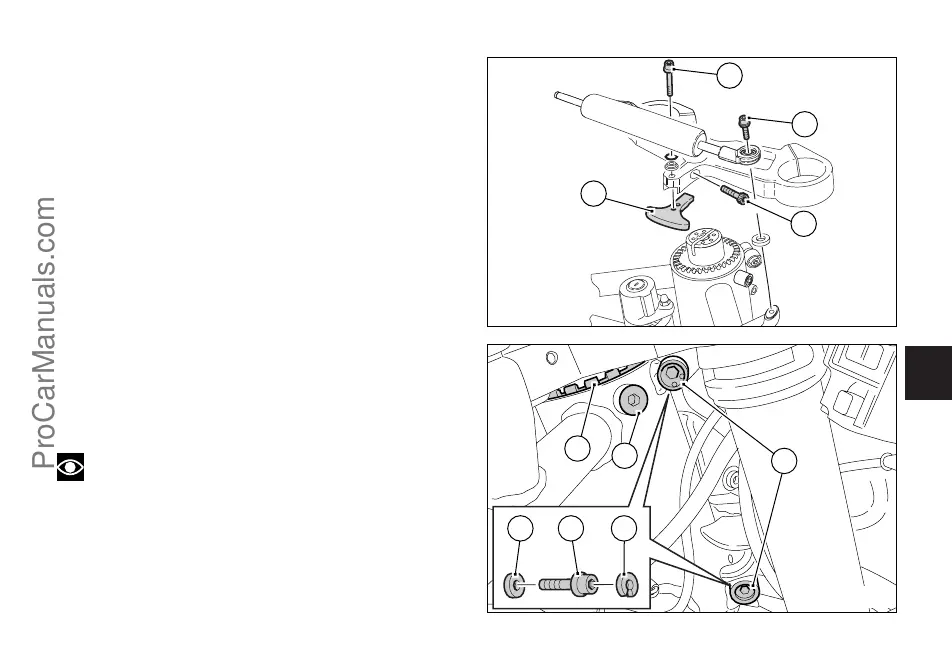 ProCarManuals.com