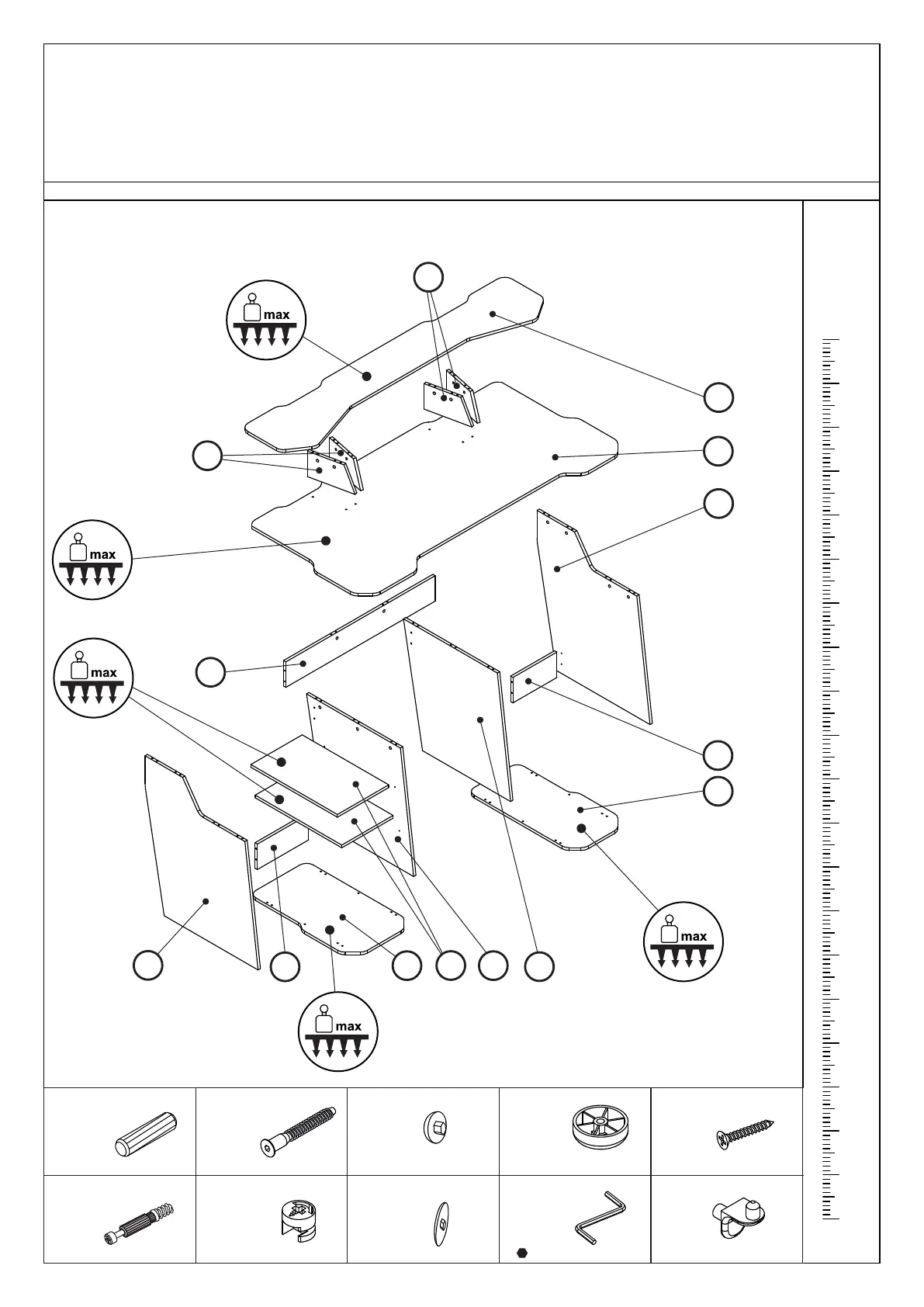 max

max

max

max

max