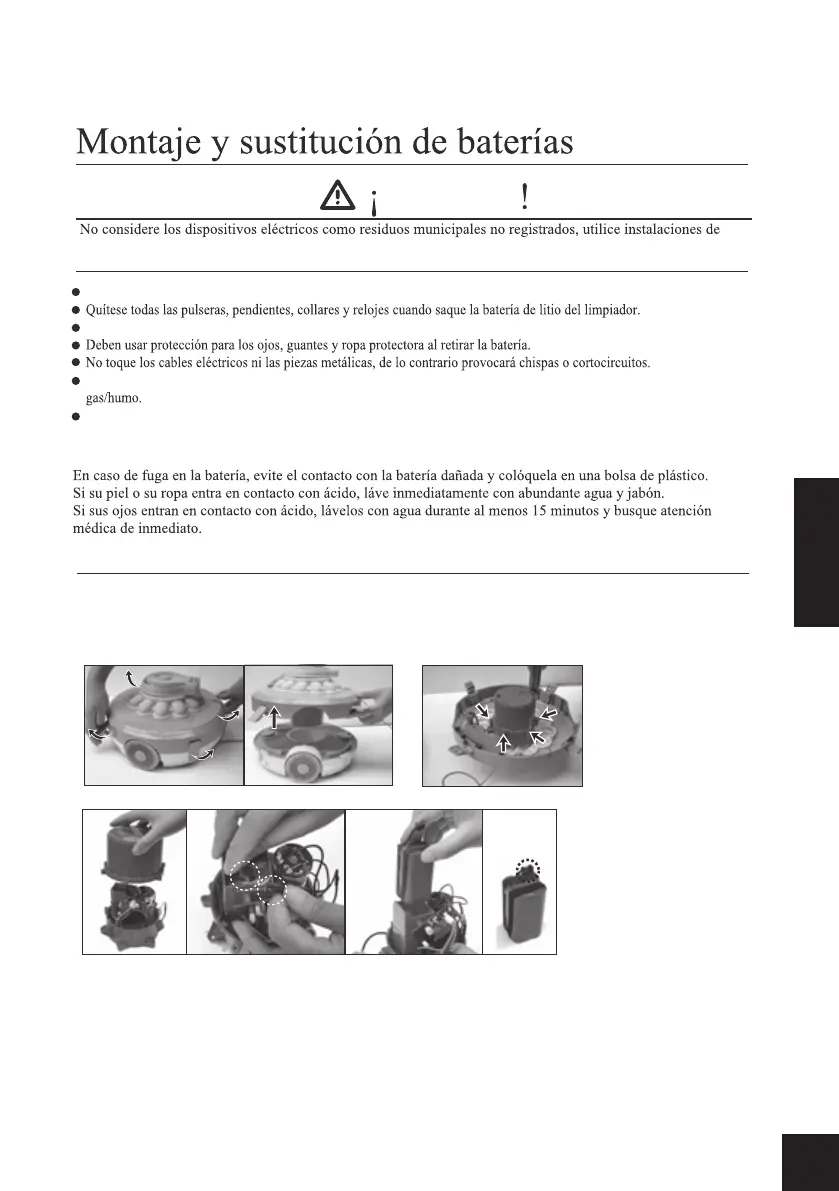 Montaje y sustitución de baterías

¡ !

No considere los dispositivos eléctricos como residuos municipales no registrados, utilice instalaciones de

Quítese todas las pulseras, pendientes, collares y relojes cuando saque la batería de litio del limpiador.

Deben usar protección para los ojos, guantes y ropa protectora al retirar la batería.

No toque los cables eléctricos ni las piezas metálicas, de lo contrario provocará chispas o cortocircuitos.

gas/humo.

En caso de fuga en la batería, evite el contacto con la batería dañada y colóquela en una bolsa de plástico. Si su piel o su ropa entra en contacto con ácido, láve inmediatamente con abundante agua y jabón. Si sus ojos entran en contacto con ácido, lávelos con agua durante al menos 15 minutos y busque atención médica de inmediato.