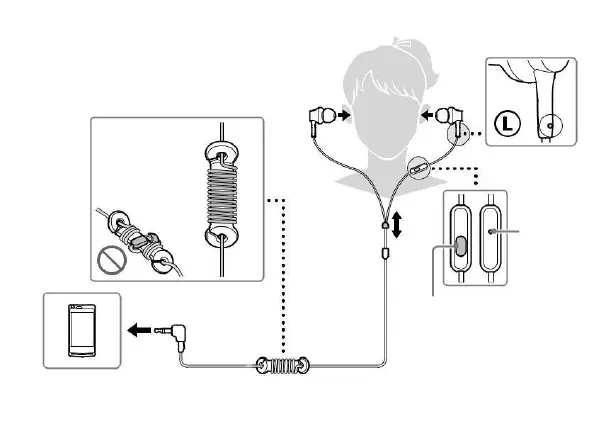 L