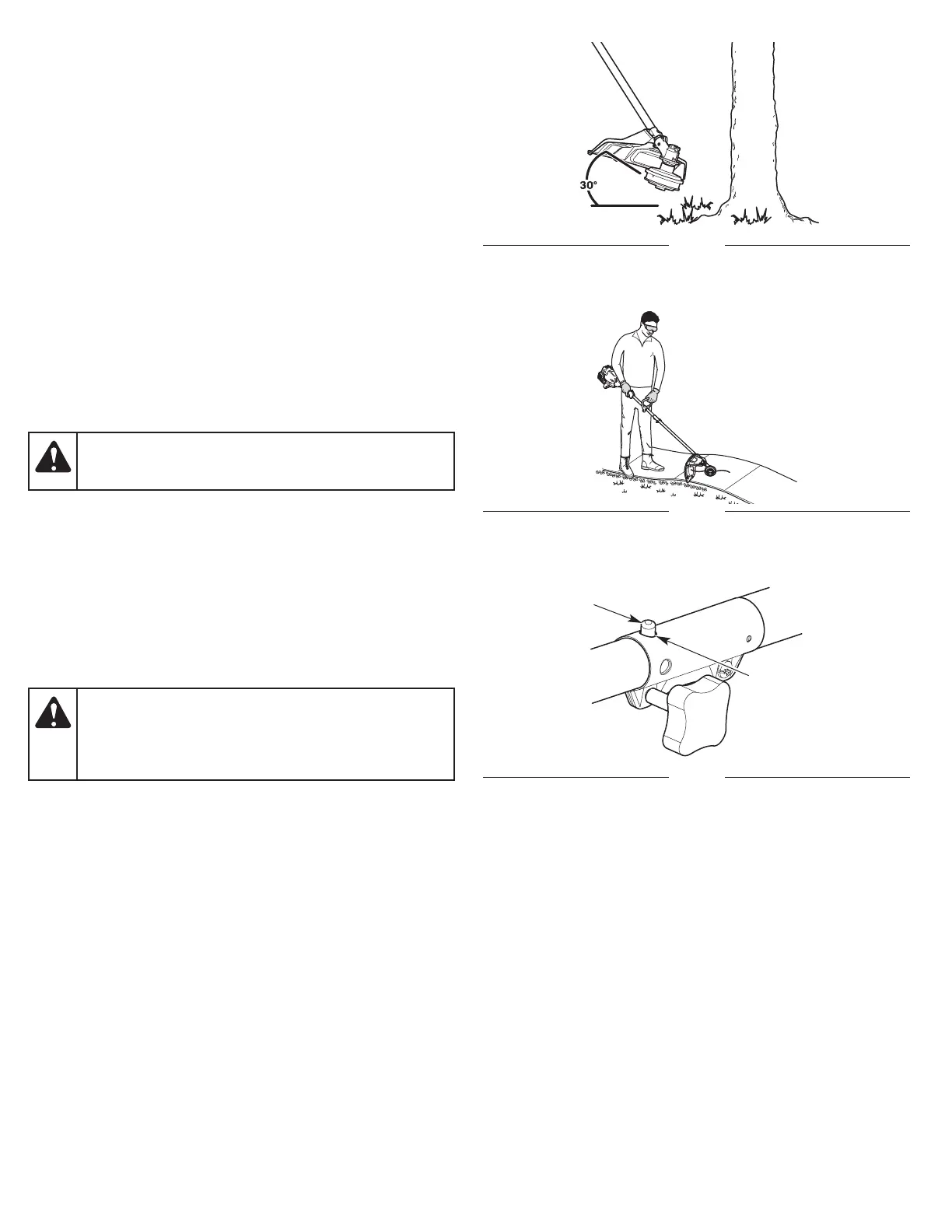 30°