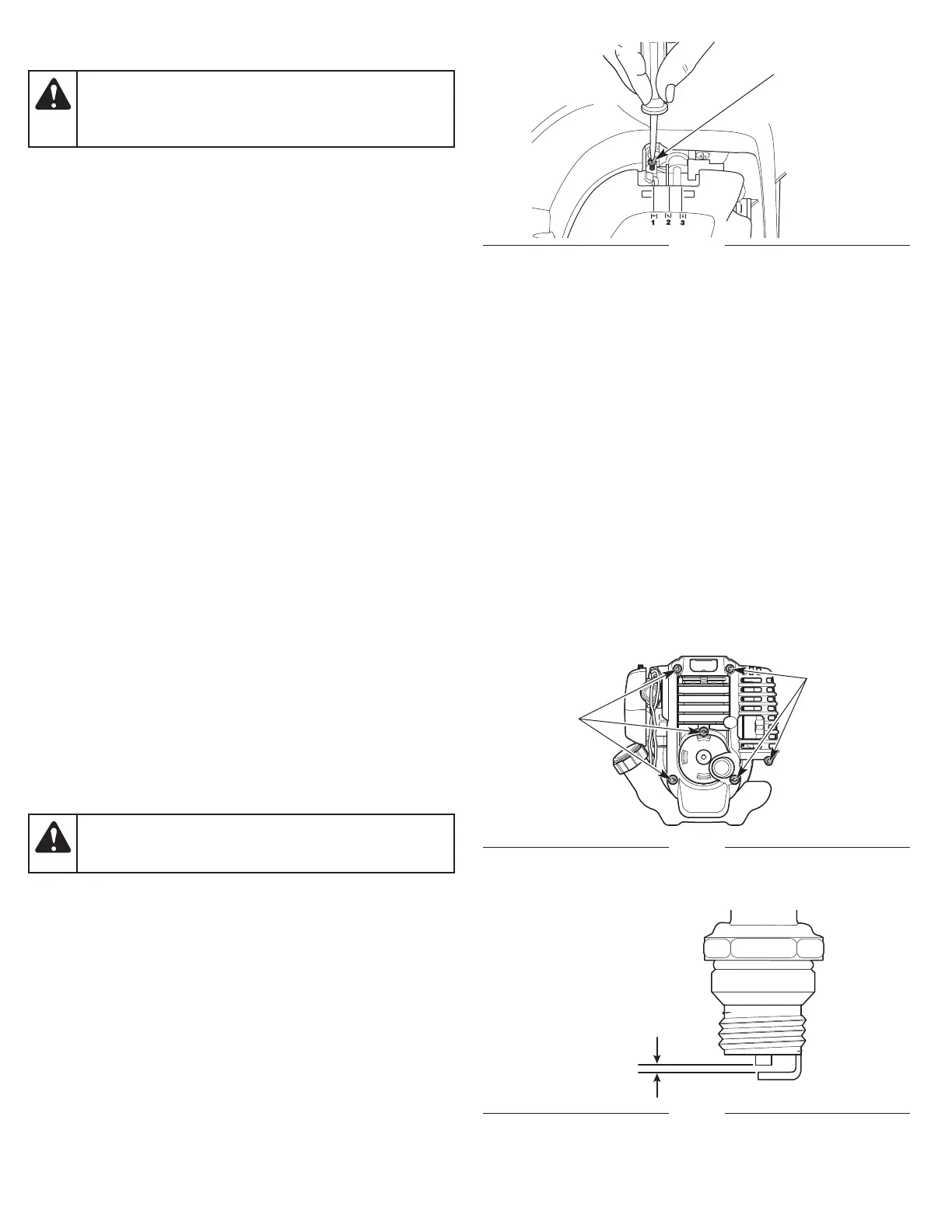 1
2
3