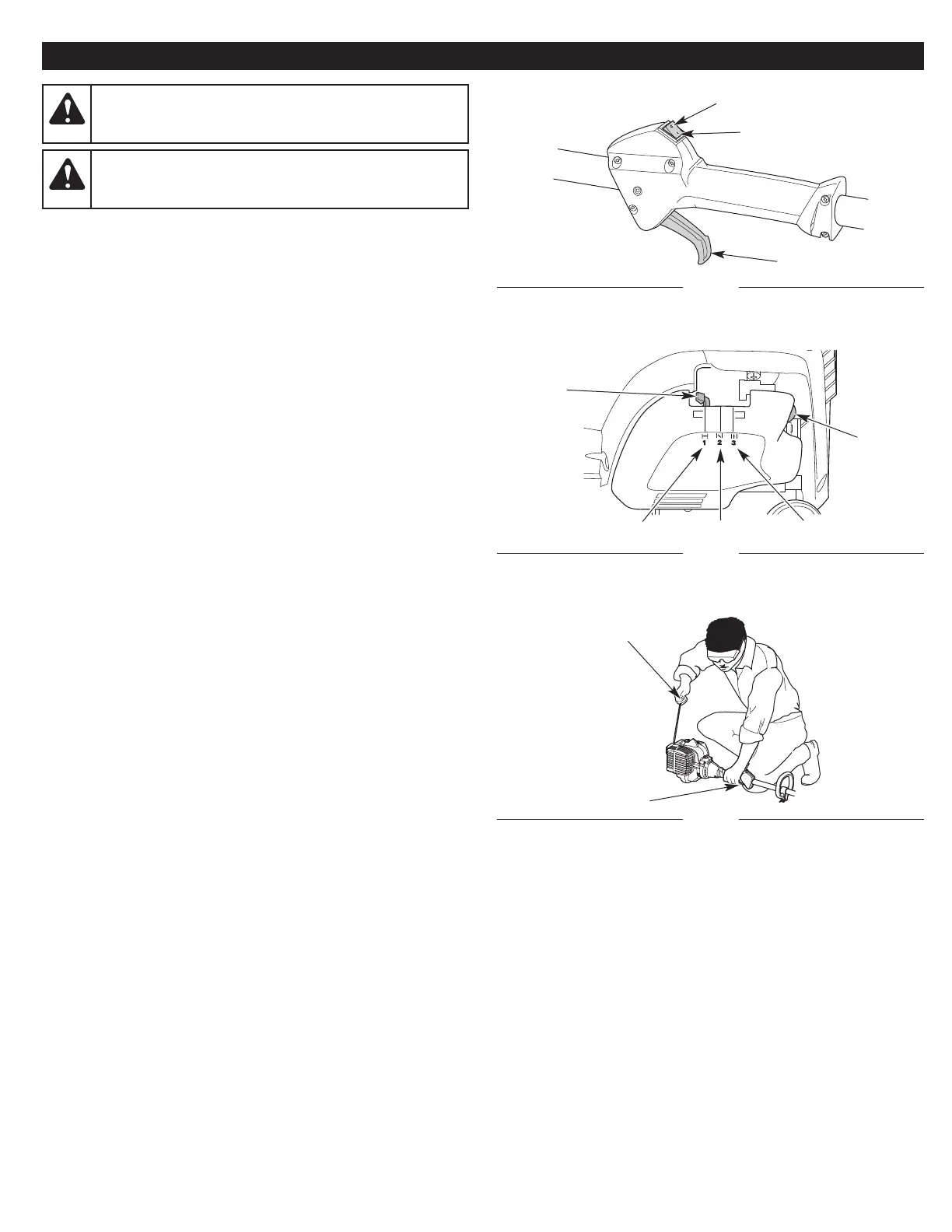 1 2 3