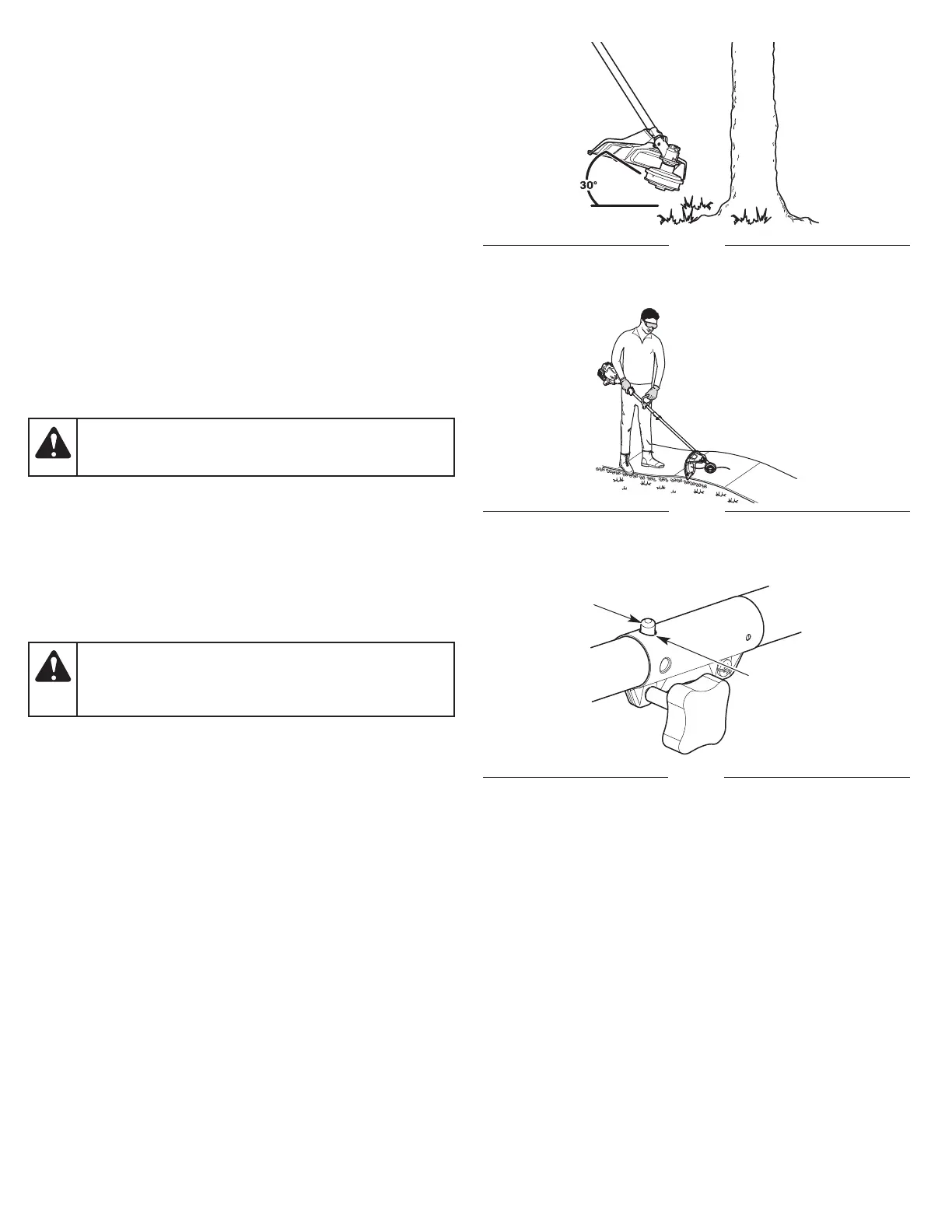 30°