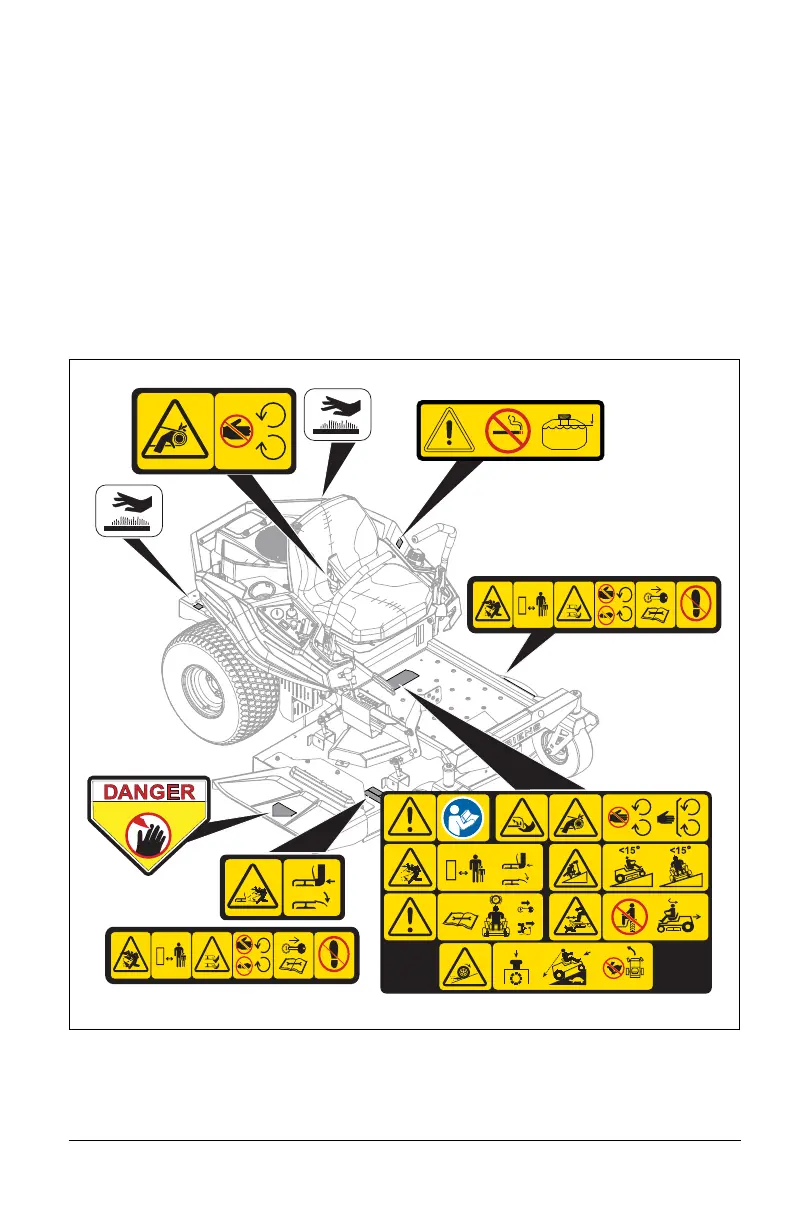 DANGER

<15°

<15°