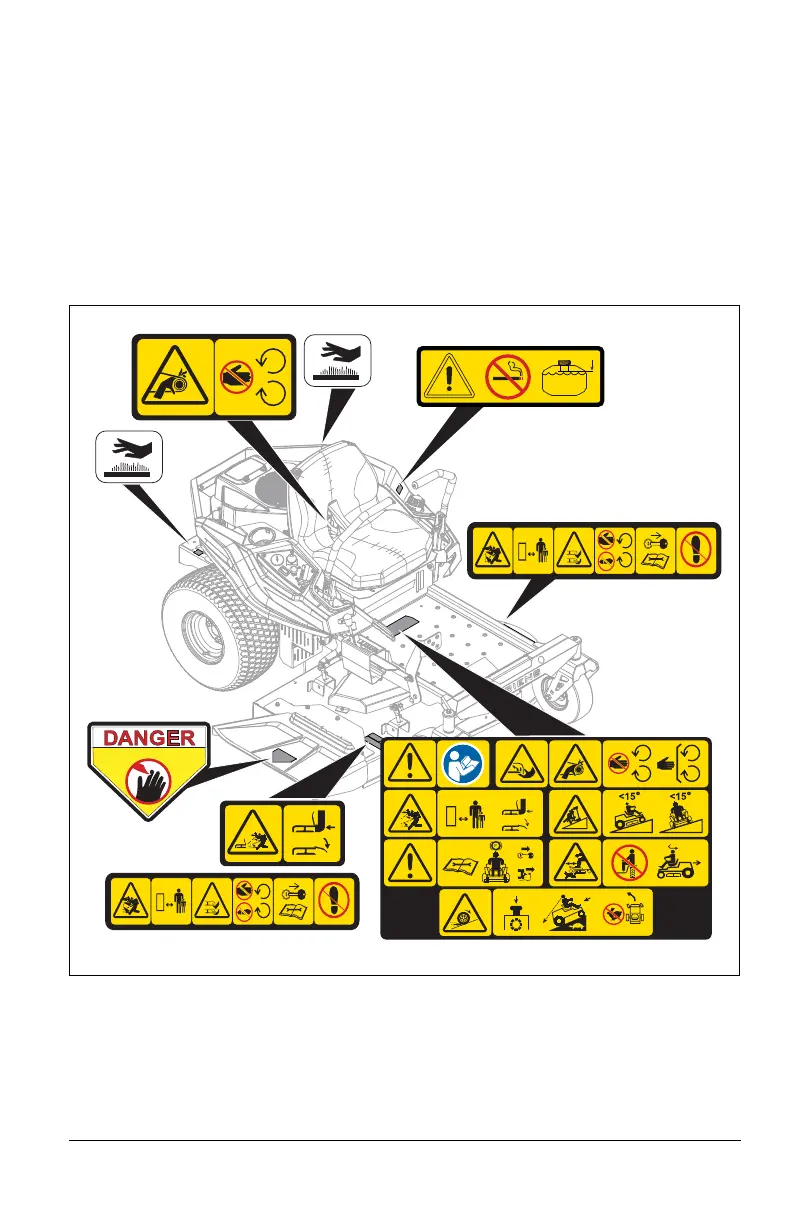 DANGER

<15°

<15°