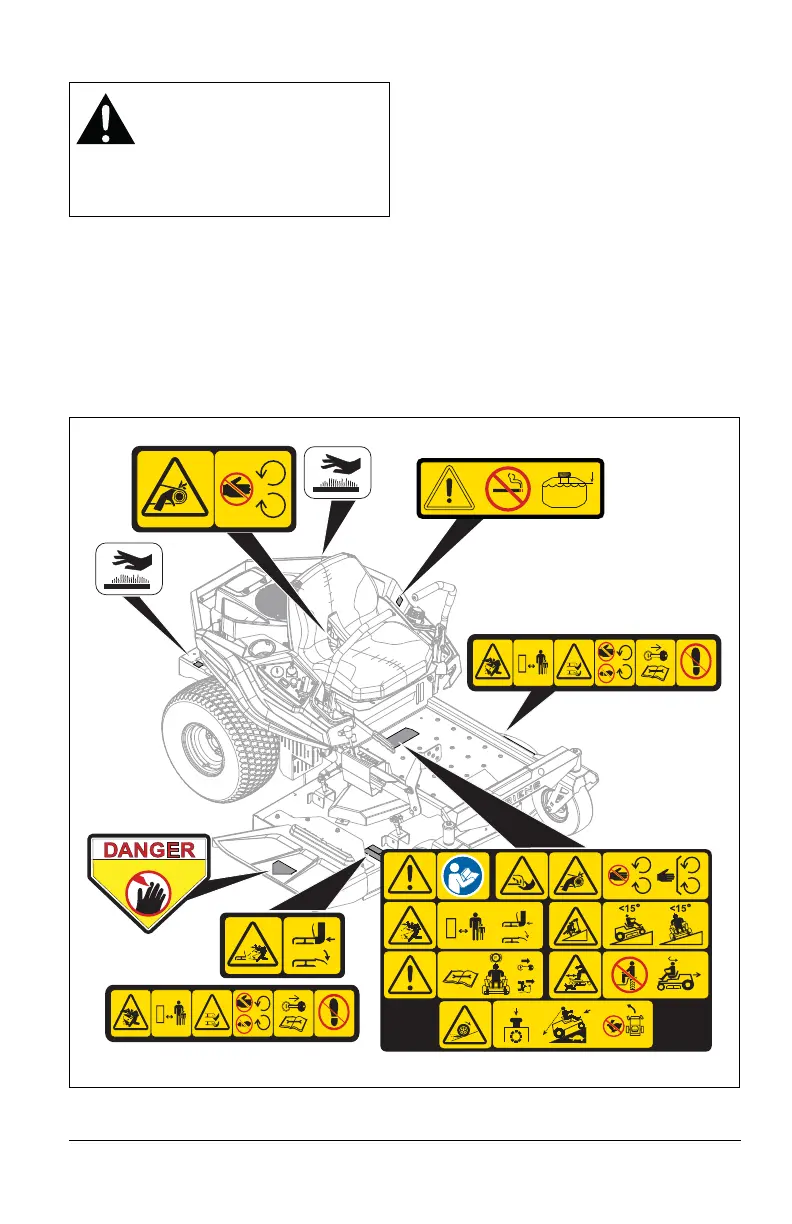 DANGER

<15°

<15°