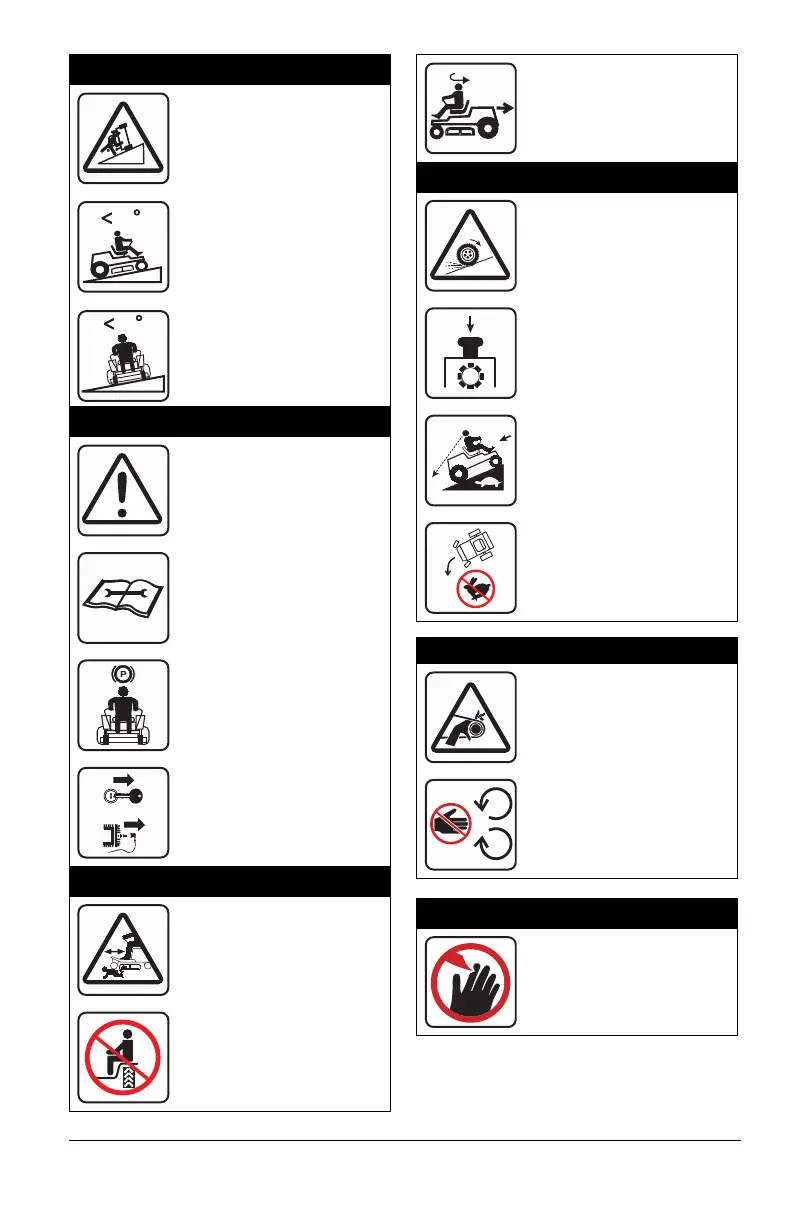 <   °

<   °

P