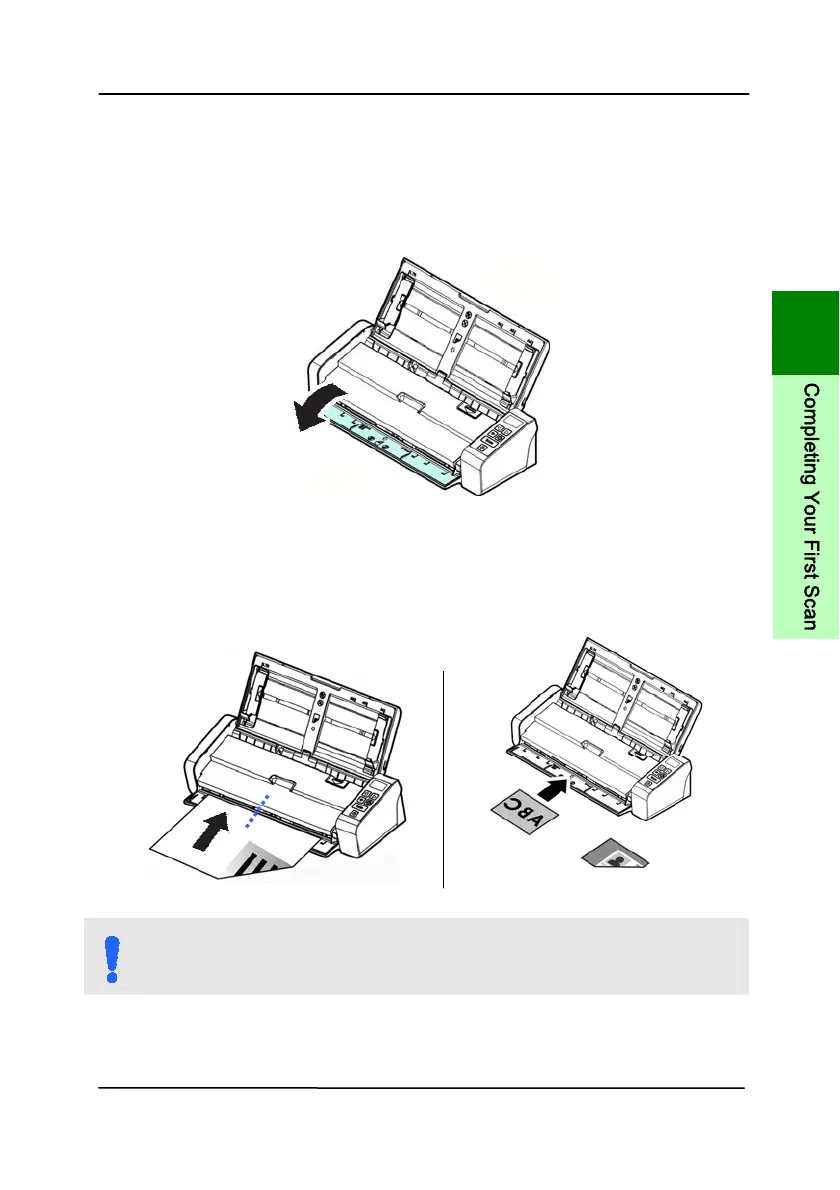 Completing Your First Scan

ABC