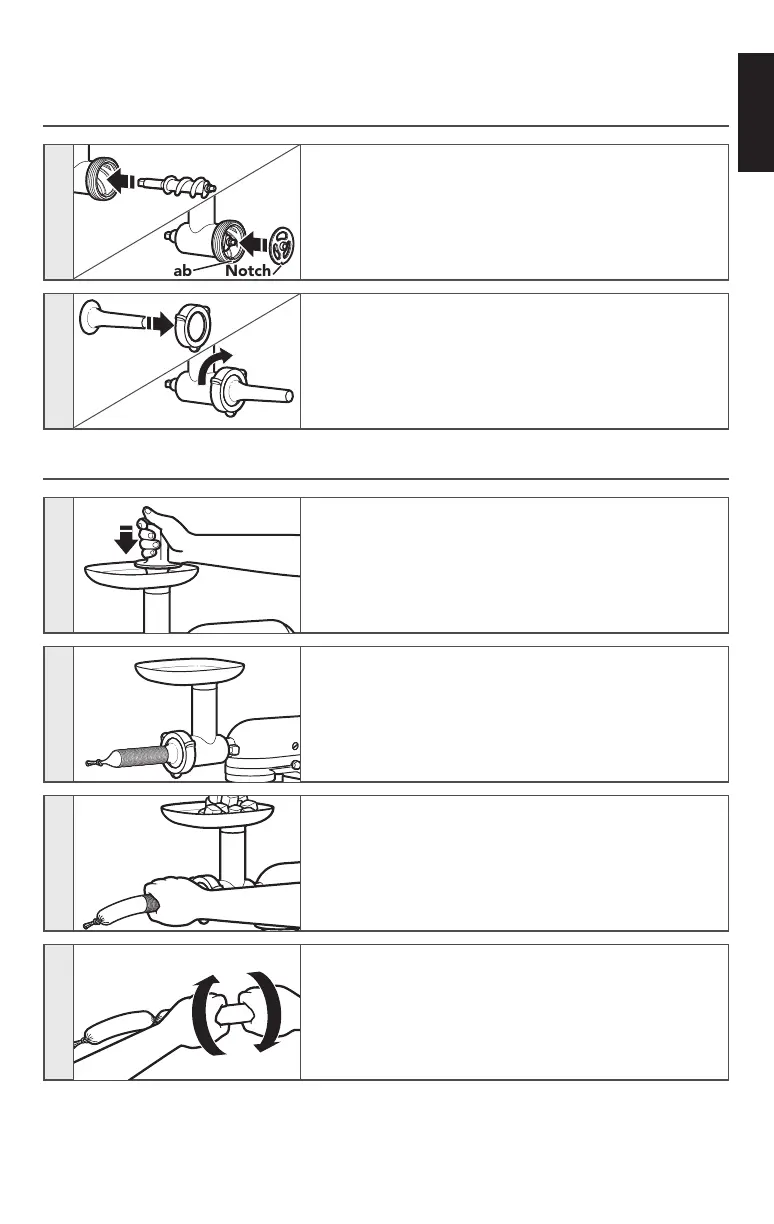 ab Notch