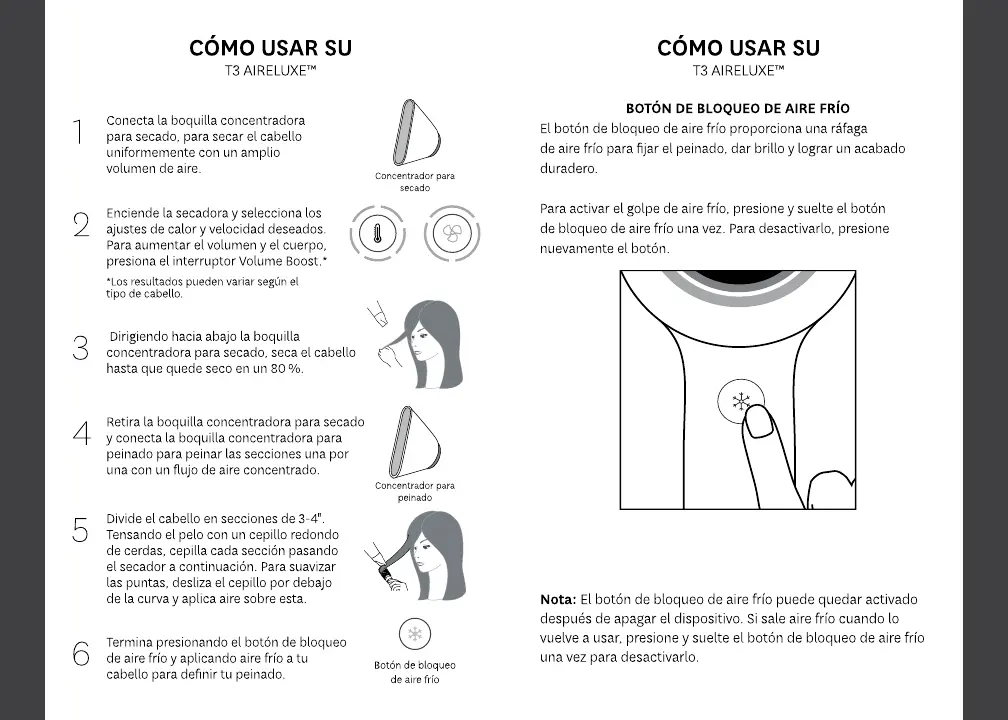 CÓMO USAR SU
T3 AIRELUXE™

1 Conecta la boquilla concentradora para secado, para secar el cabello uniformemente con un amplio volumen de aire.

Concentrador para secado

2 Enciende la secadora y selecciona los ajustes de calor y velocidad deseados. Para aumentar el volumen y el cuerpo, presiona el interruptor Volume Boost.*

*Los resultados pueden variar según el tipo de cabello.

3 Dirigiendo hacia abajo la boquilla concentradora para secado, seca el cabello hasta que quede seco en un 80 %.

4 Retira la boquilla concentradora para secado y conecta la boquilla concentradora para peinado para peinar las secciones una por una con un flujo de aire concentrado.

Concentrador para peinado

5 Divide el cabello en secciones de 3-4". Tensando el pelo con un cepillo redondo de cerdas, cepilla cada sección pasando el secador a continuación. Para suavizar las puntas, desliza el cepillo por debajo de la curva y aplica aire sobre esta.

6 Termina presionando el botón de bloqueo de aire frío y aplicando aire frío a tu cabello para definir tu peinado.

Botón de bloqueo de aire frío

CÓMO USAR SU
T3 AIRELUXE™

BOTÓN DE BLOQUEO DE AIRE FRÍO
El botón de bloqueo de aire frío proporciona una ráfaga de aire frío para fijar el peinado, dar brillo y lograr un acabado duradero.

Para activar el golpe de aire frío, presione y suelte el botón de bloqueo de aire frío una vez. Para desactivarlo, presione nuevamente el botón.

Nota: El botón de bloqueo de aire frío puede quedar activado después de apagar el dispositivo. Si sale aire frío cuando lo vuelve a usar, presione y suelte el botón de bloqueo de aire frío una vez para desactivarlo.