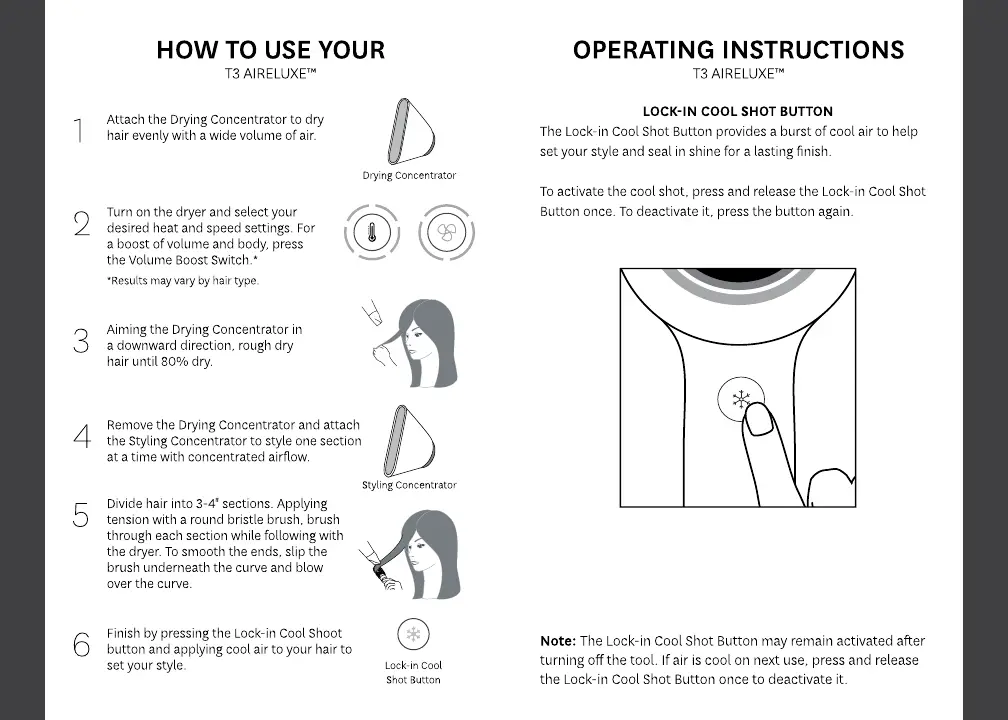 HOW TO USE YOUR
T3 AIRELUXE™

1 Attach the Drying Concentrator to dry hair evenly with a wide volume of air.

Drying Concentrator

2 Turn on the dryer and select your desired heat and speed settings. For a boost of volume and body, press the Volume Boost Switch.*

*Results may vary by hair type.

3 Aiming the Drying Concentrator in a downward direction, rough dry hair until 80% dry.

4 Remove the Drying Concentrator and attach the Styling Concentrator to style one section at a time with concentrated airflow.

Styling Concentrator

5 Divide hair into 3-4" sections. Applying tension with a round bristle brush, brush through each section while following with the dryer. To smooth the ends, slip the brush underneath the curve and blow over the curve.

6 Finish by pressing the Lock-in Cool Shoot button and applying cool air to your hair to set your style.

Lock-in Cool Shot Button

OPERATING INSTRUCTIONS
T3 AIRELUXE™

LOCK-IN COOL SHOT BUTTON
The Lock-in Cool Shot Button provides a burst of cool air to help set your style and seal in shine for a lasting finish.

To activate the cool shot, press and release the Lock-in Cool Shot Button once. To deactivate it, press the button again.

Note: The Lock-in Cool Shot Button may remain activated after turning off the tool. If air is cool on next use, press and release the Lock-in Cool Shot Button once to deactivate it.