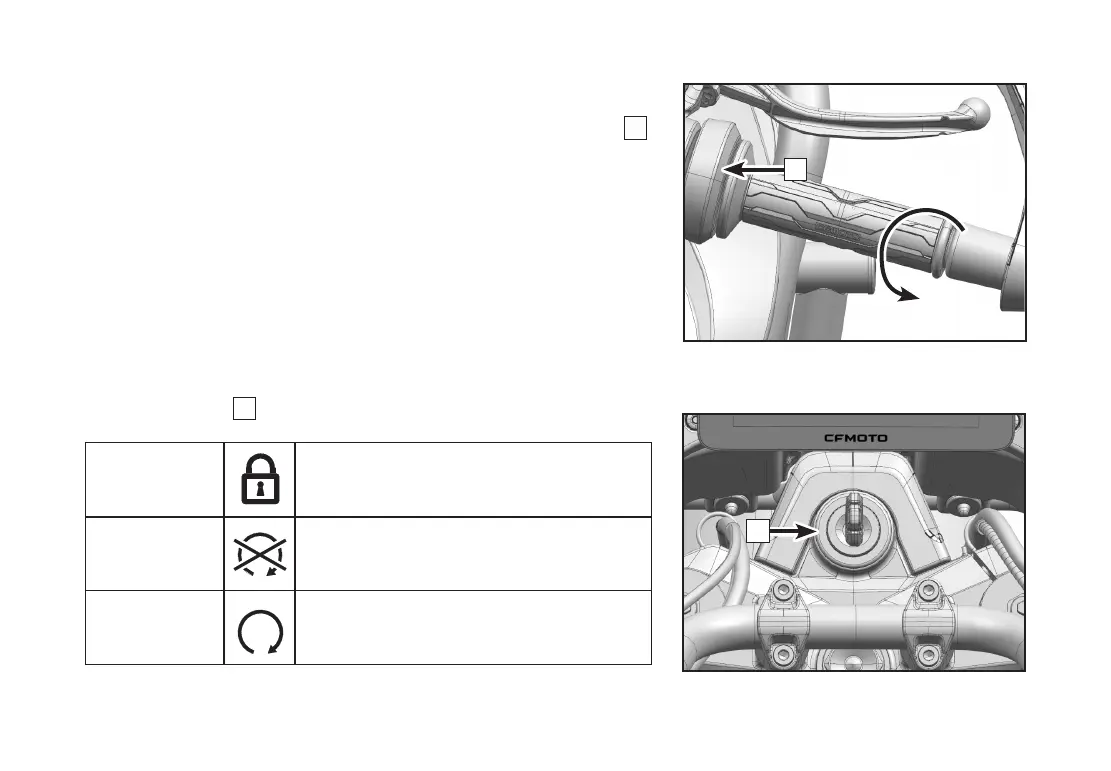 CFMOTO