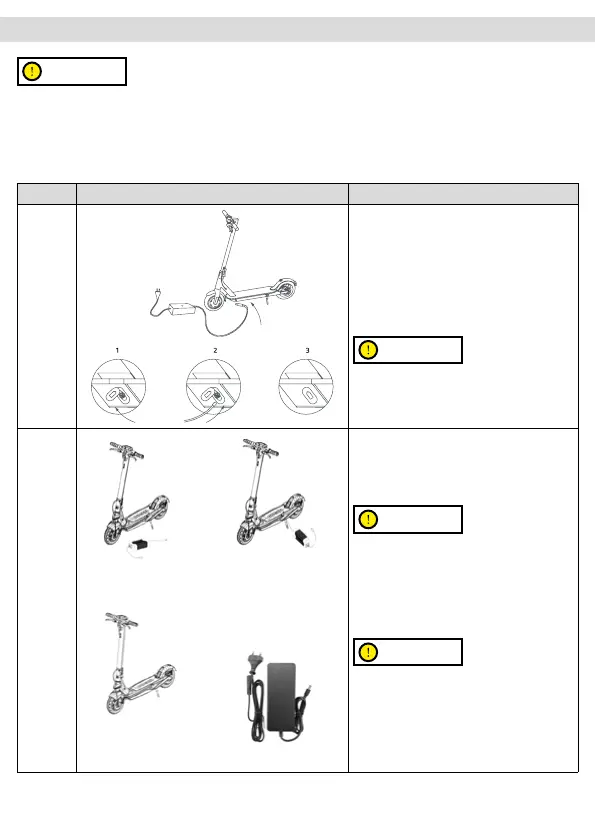 1 2 3