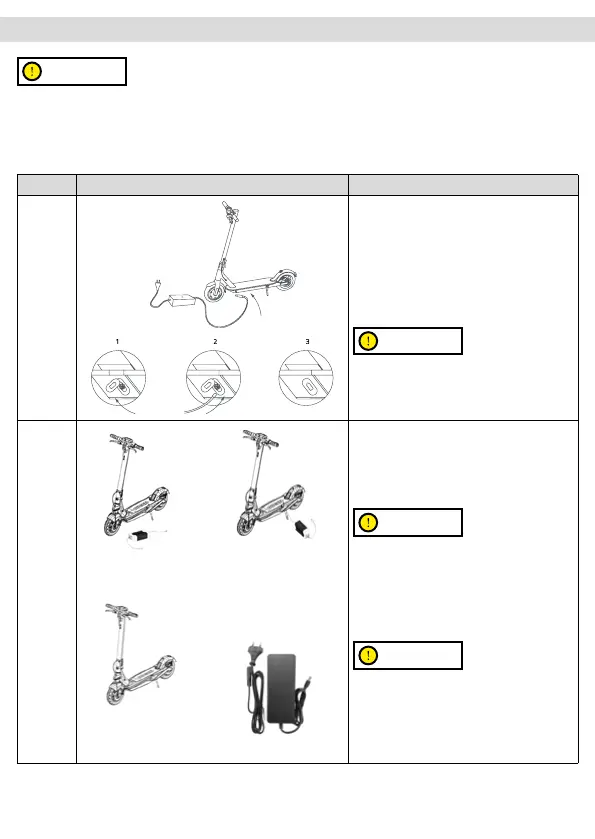 1

2

3