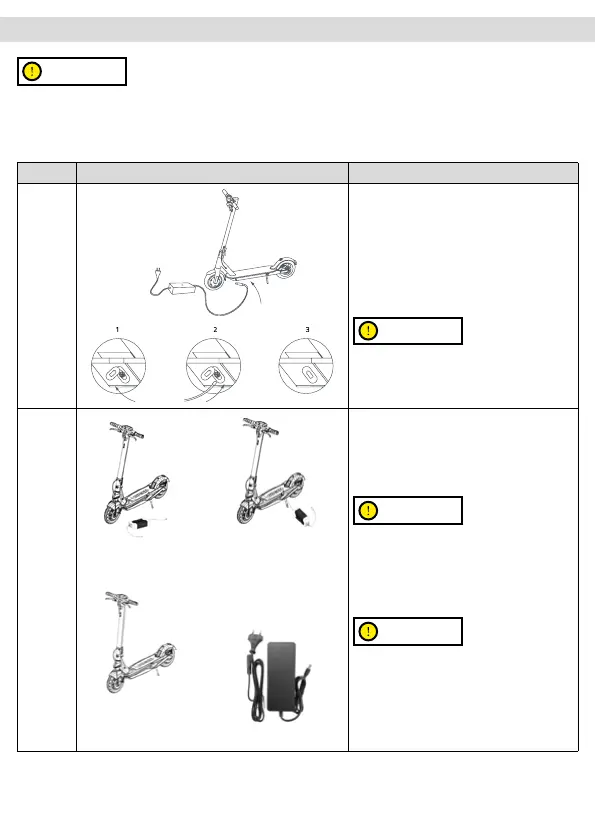 1

2

3