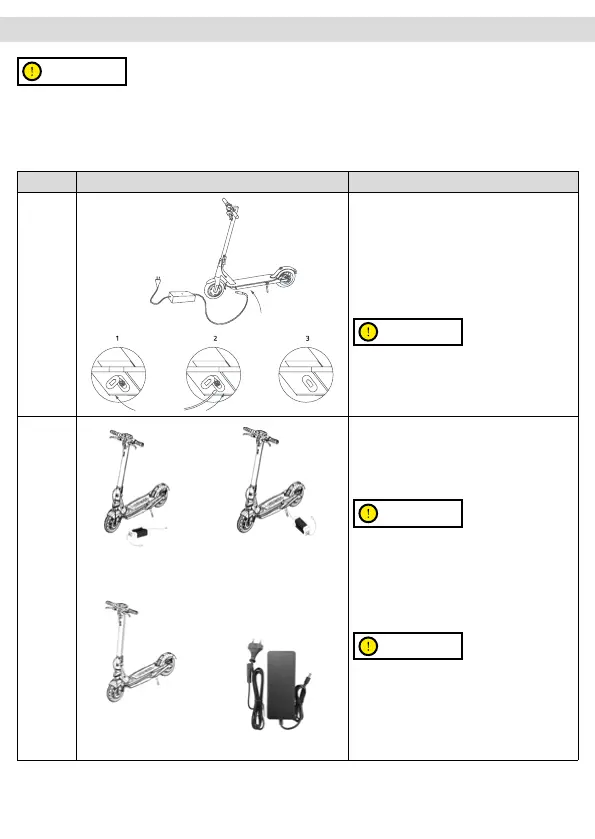 1

2

3