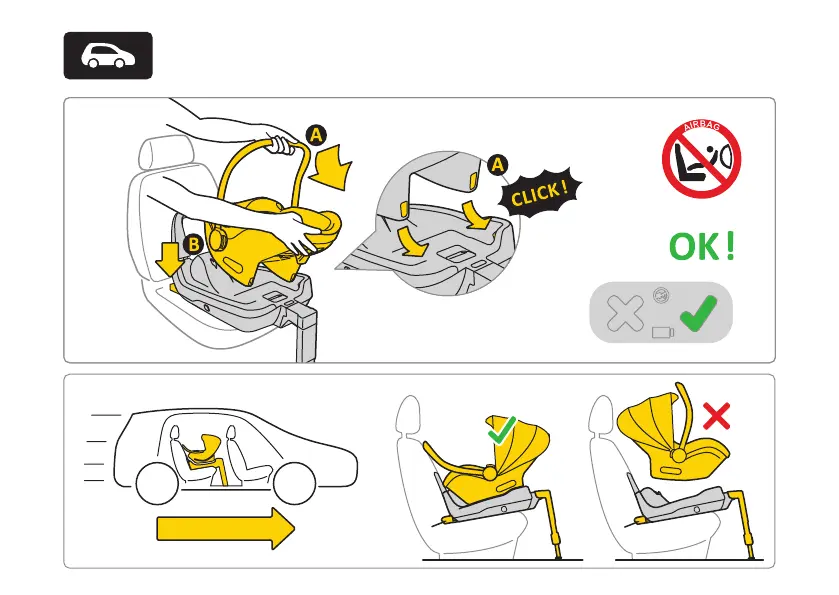 A

B

A

CLICK!

AIRBAG

OK!