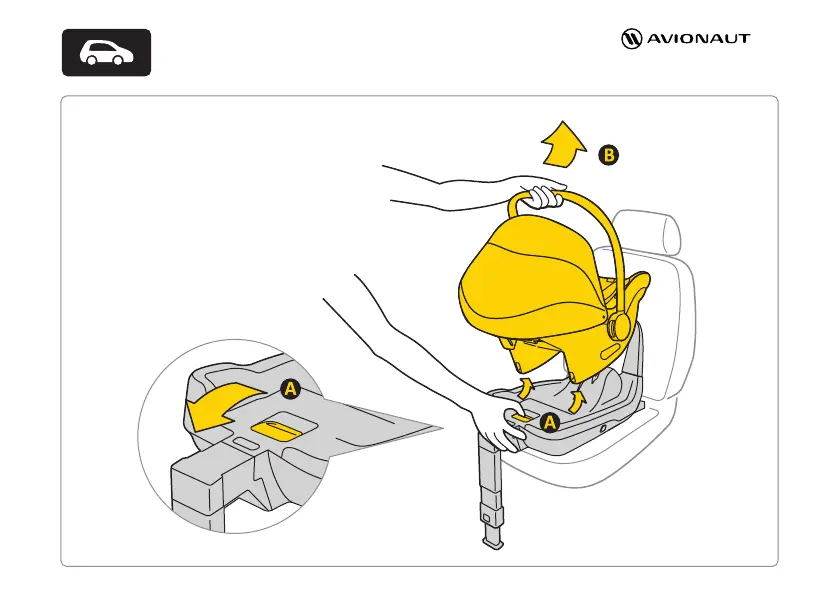 AVIONAUT

B

A

A