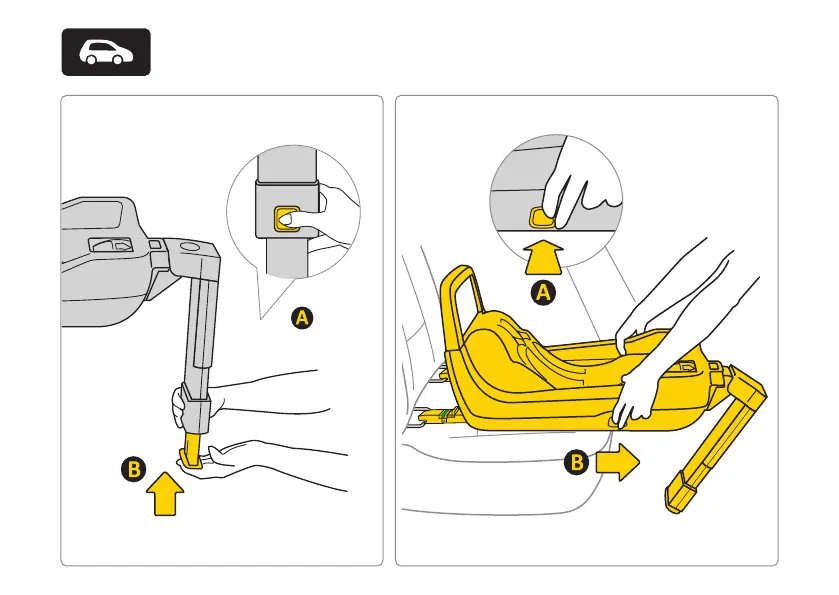 A

B

A

B