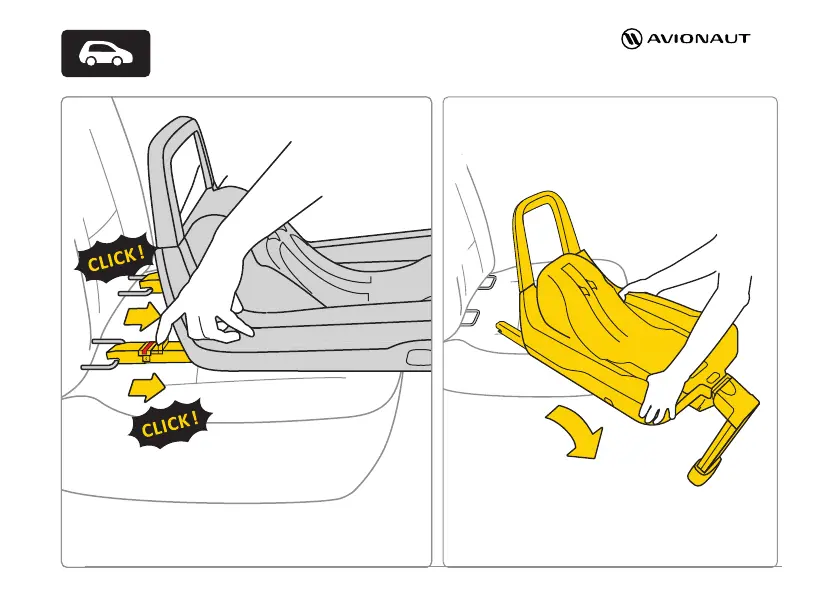 AVIONAUT

CLICK!

CLICK!