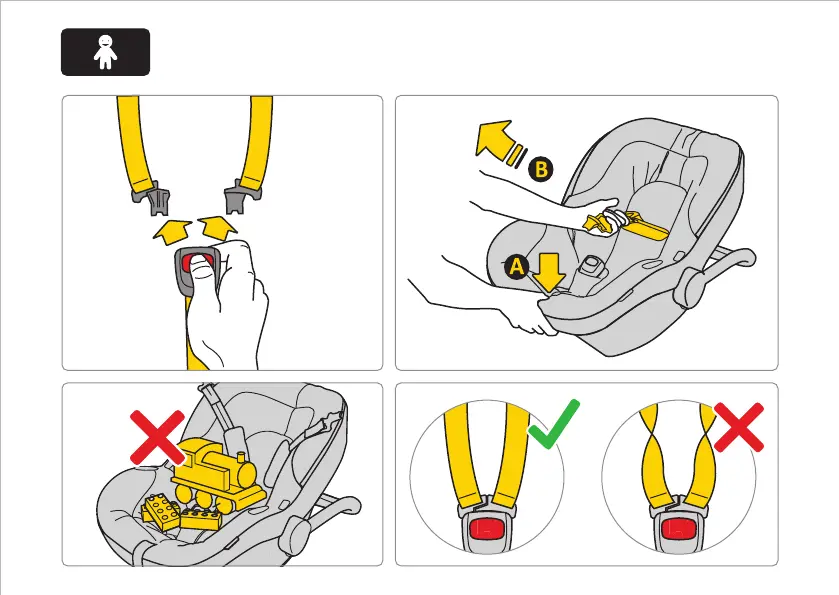 B
A