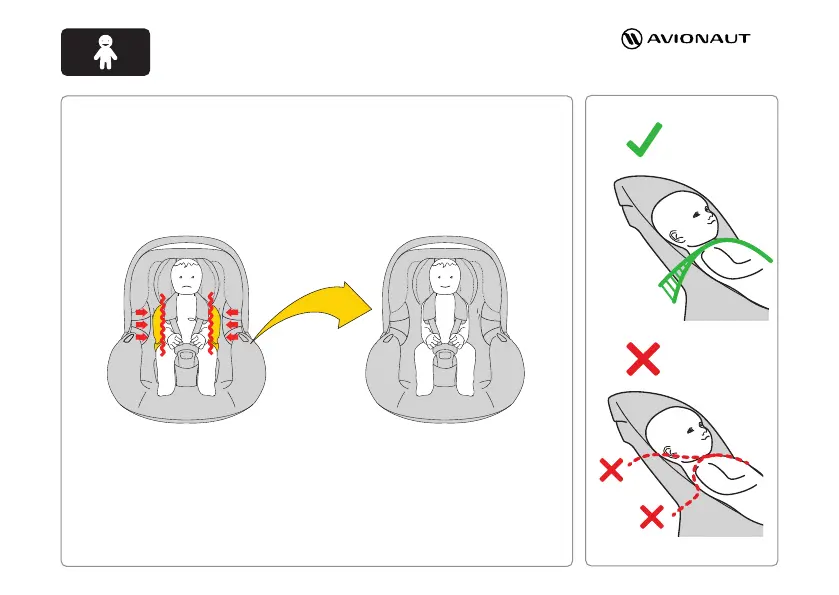 AVIONAUT