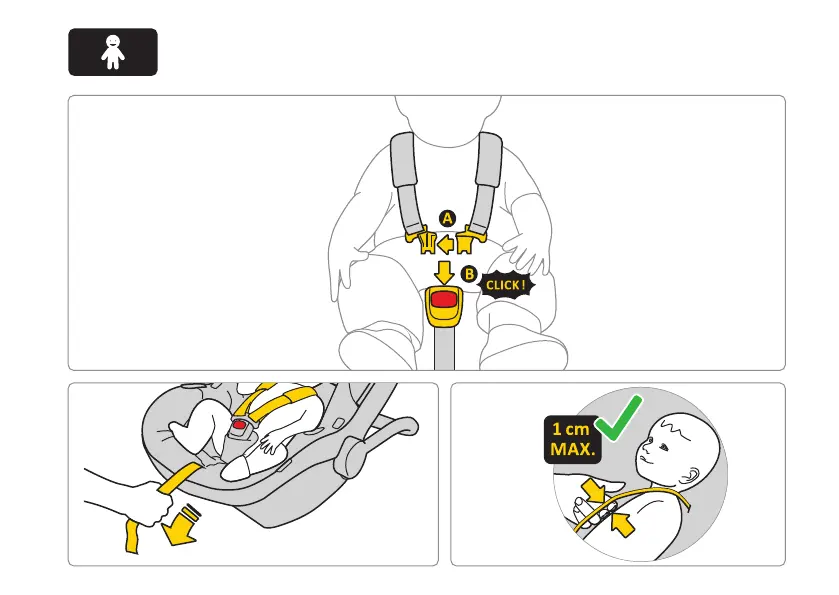 A

B

CLICK!

1 cm
MAX.