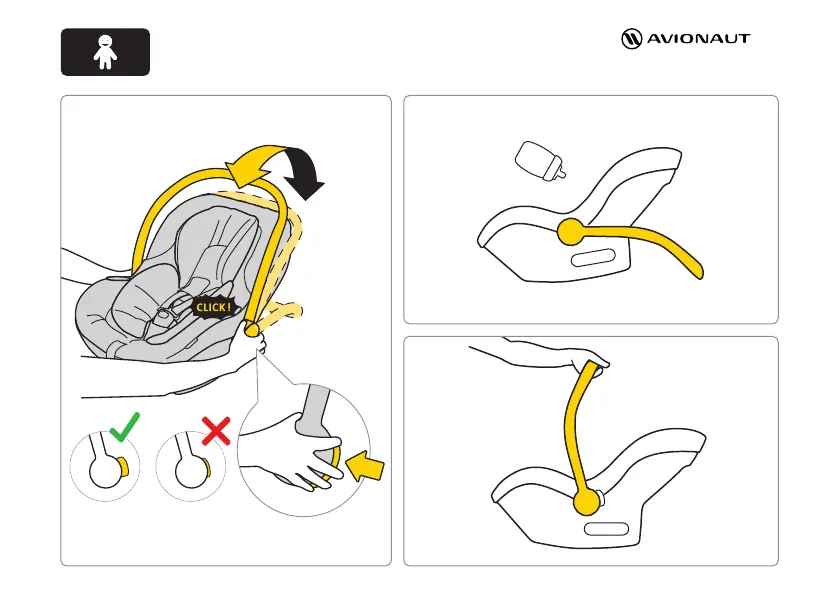 AVIONAUT

CLICK!