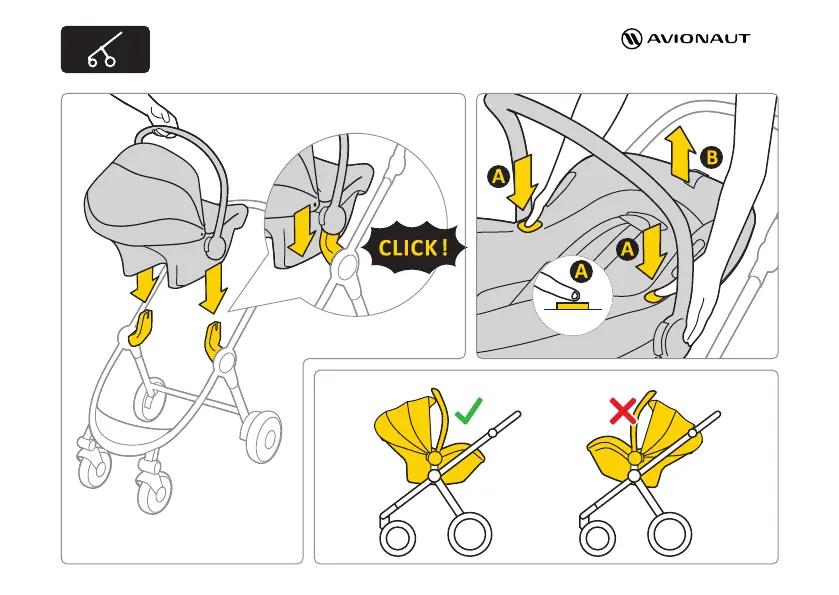 AVIONAUT

CLICK!

A

B

A

A