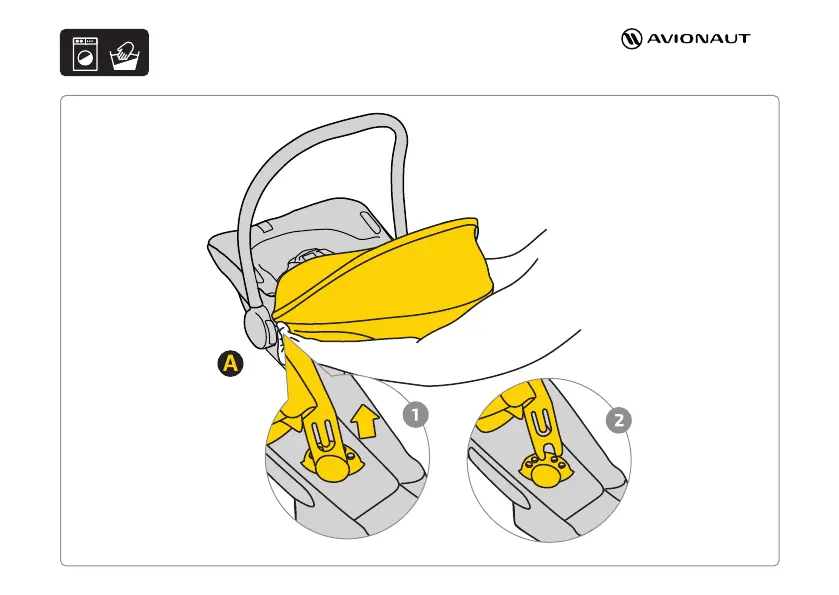 AVIONAUT

A

1

2