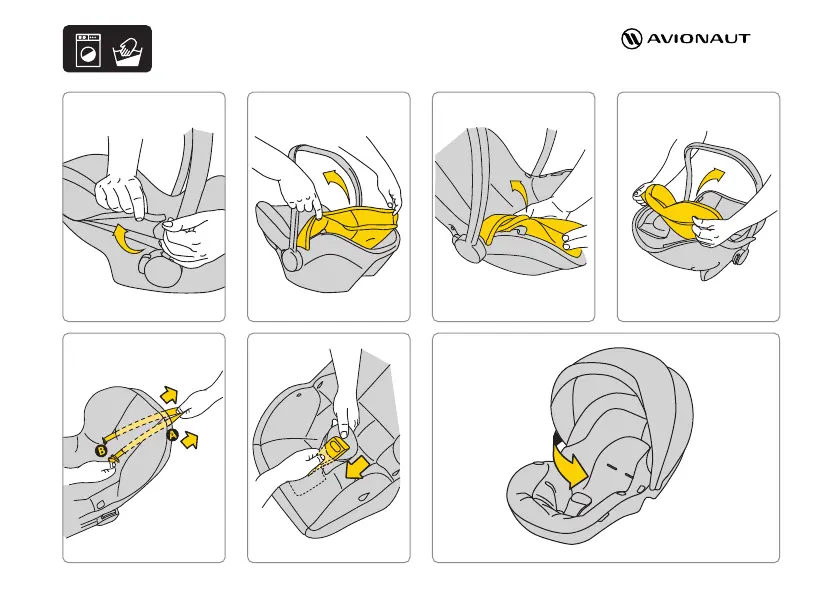 AVIONAUT

B

A