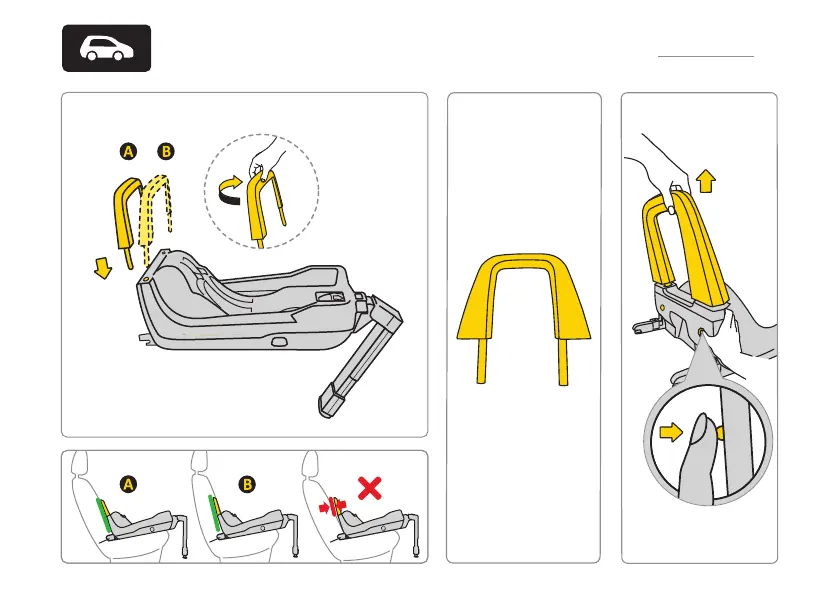 A B

A

B