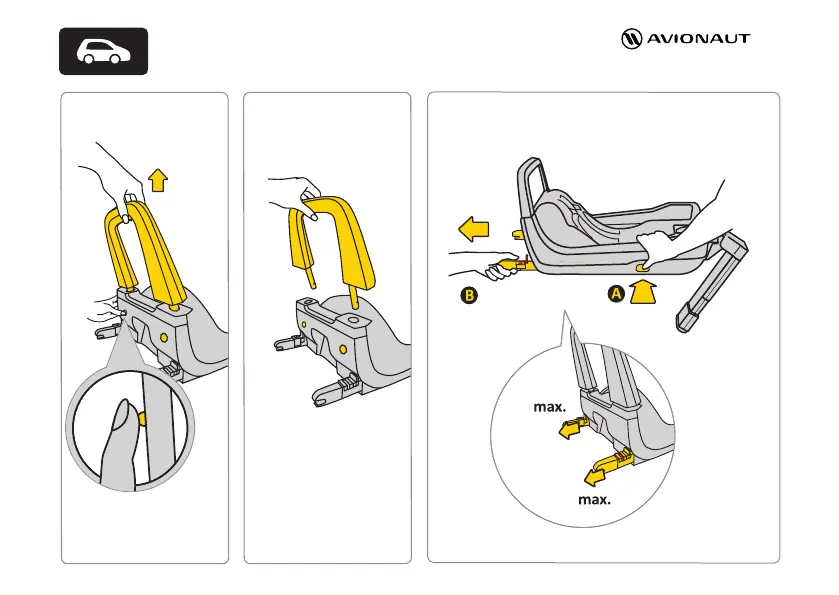 AVIONAUT

B

A

max.

max.