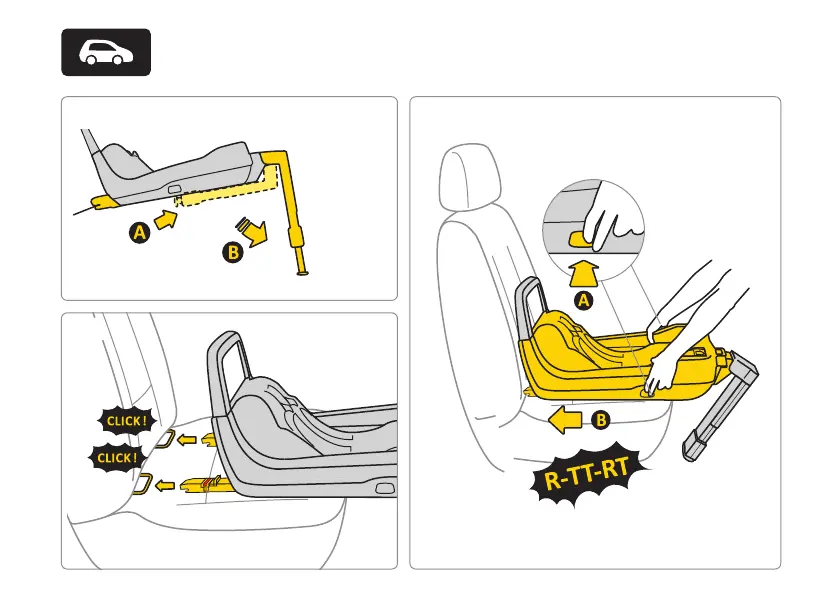 A
B
CLICK!
CLICK!
A
B
R-TT-RT