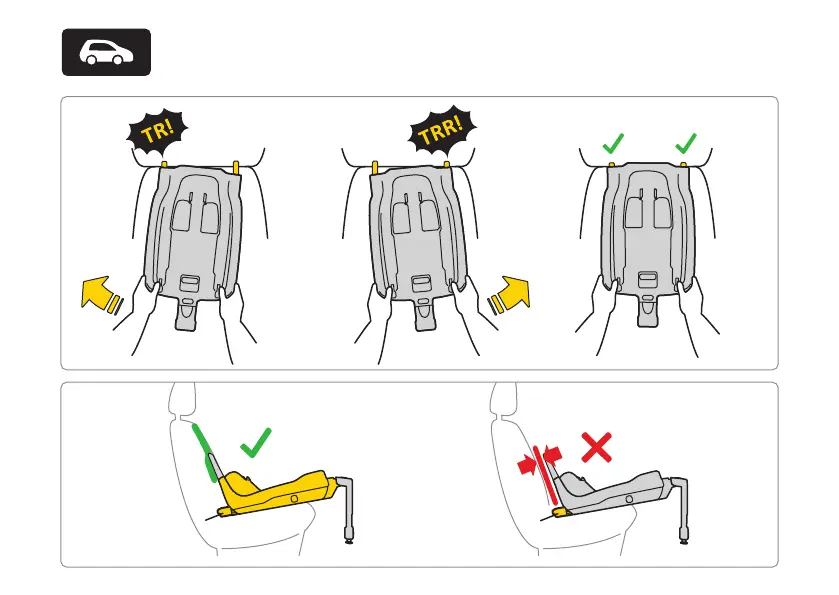 TR!

TRR!