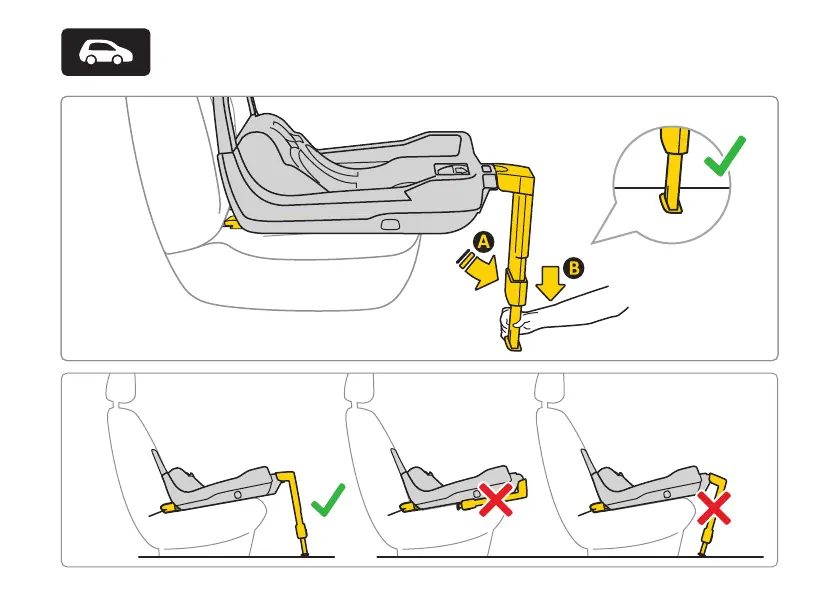 A
B