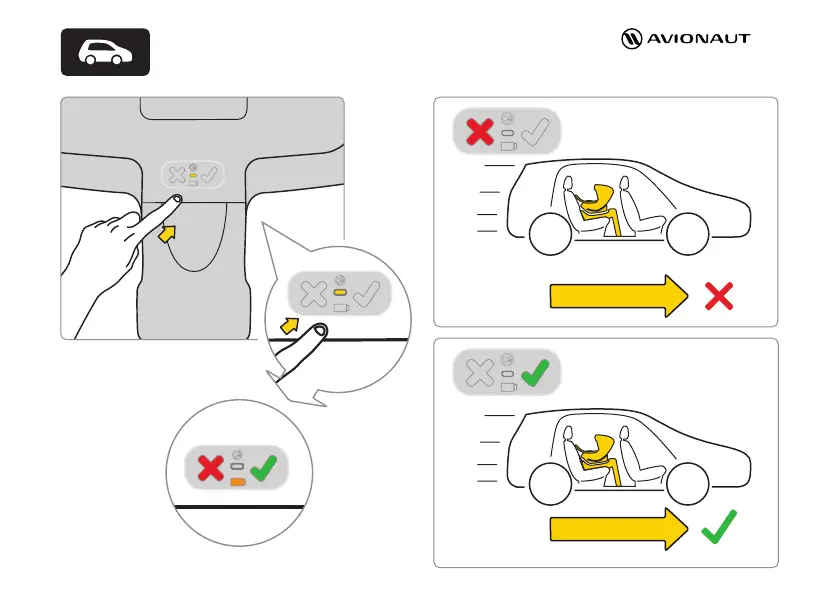 AVIONAUT