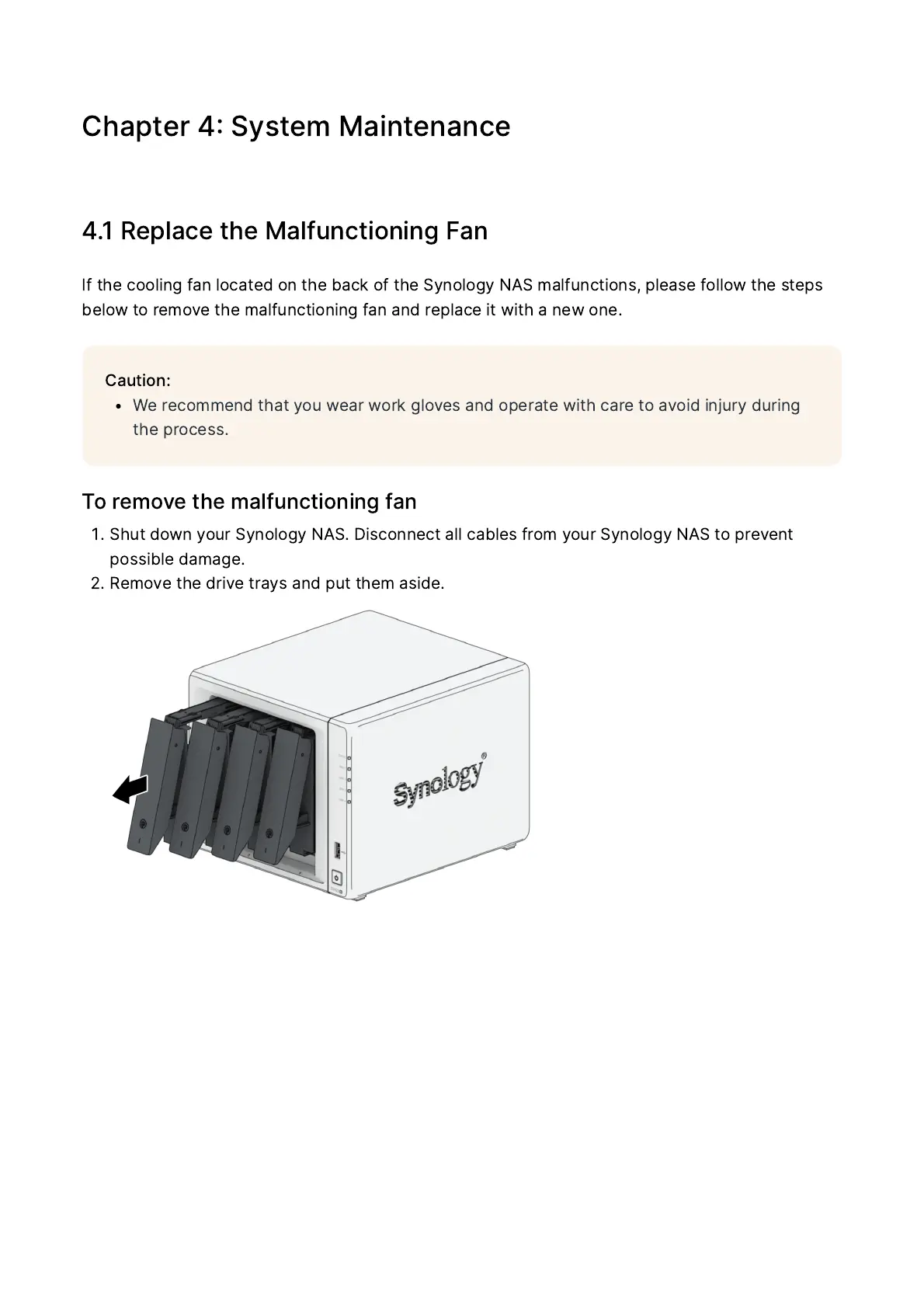 Chapter 4: System Maintenance

4.1 Replace the Malfunctioning Fan

If the cooling fan located on the back of the Synology NAS malfunctions, please follow the steps below to remove the malfunctioning fan and replace it with a new one.

Caution:
• We recommend that you wear work gloves and operate with care to avoid injury during the process.

To remove the malfunctioning fan
1. Shut down your Synology NAS. Disconnect all cables from your Synology NAS to prevent possible damage.
2. Remove the drive trays and put them aside.

Synology®