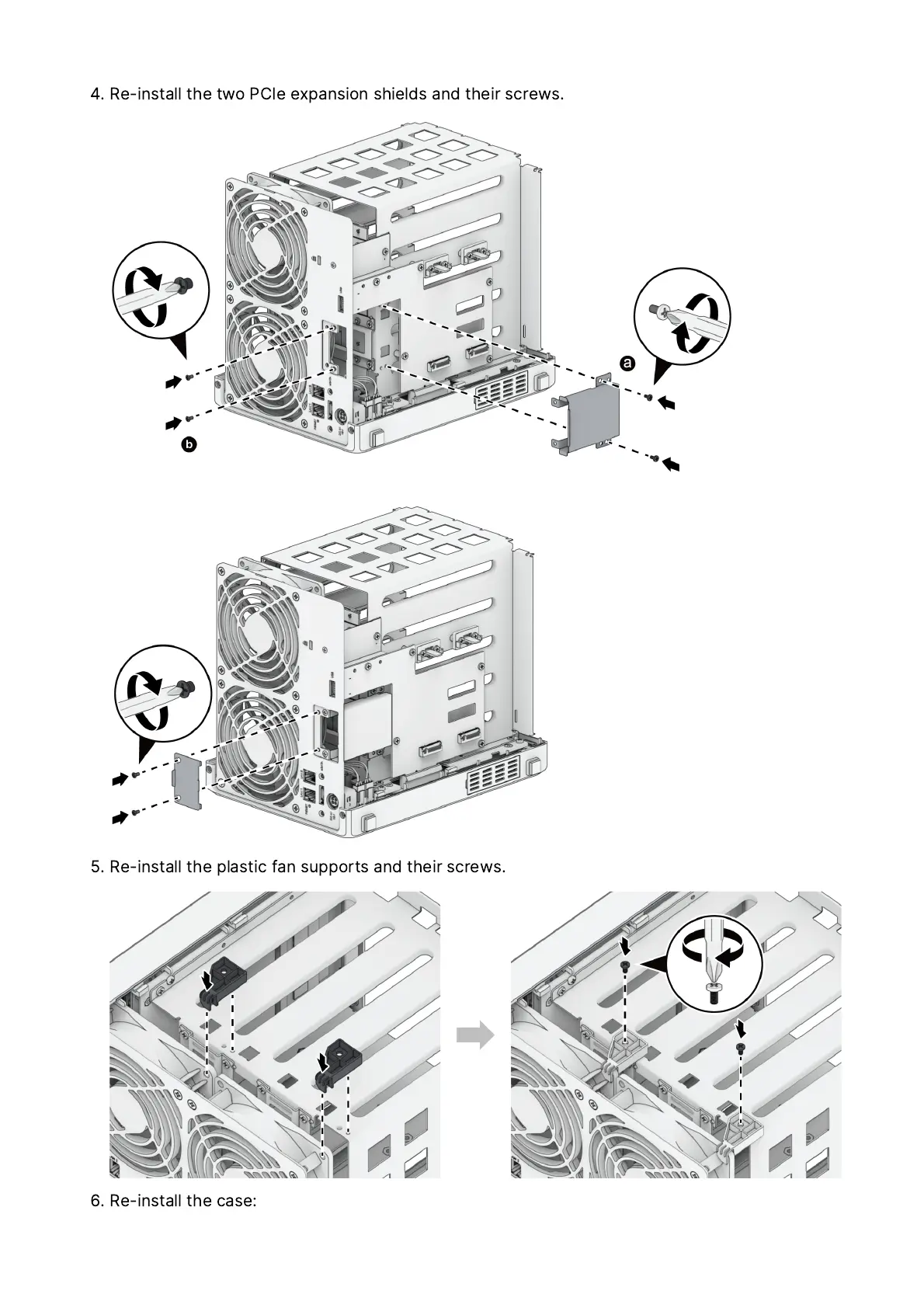 4. Re-install the two PCIe expansion shields and their screws.

a

b

5. Re-install the plastic fan supports and their screws.

6. Re-install the case: