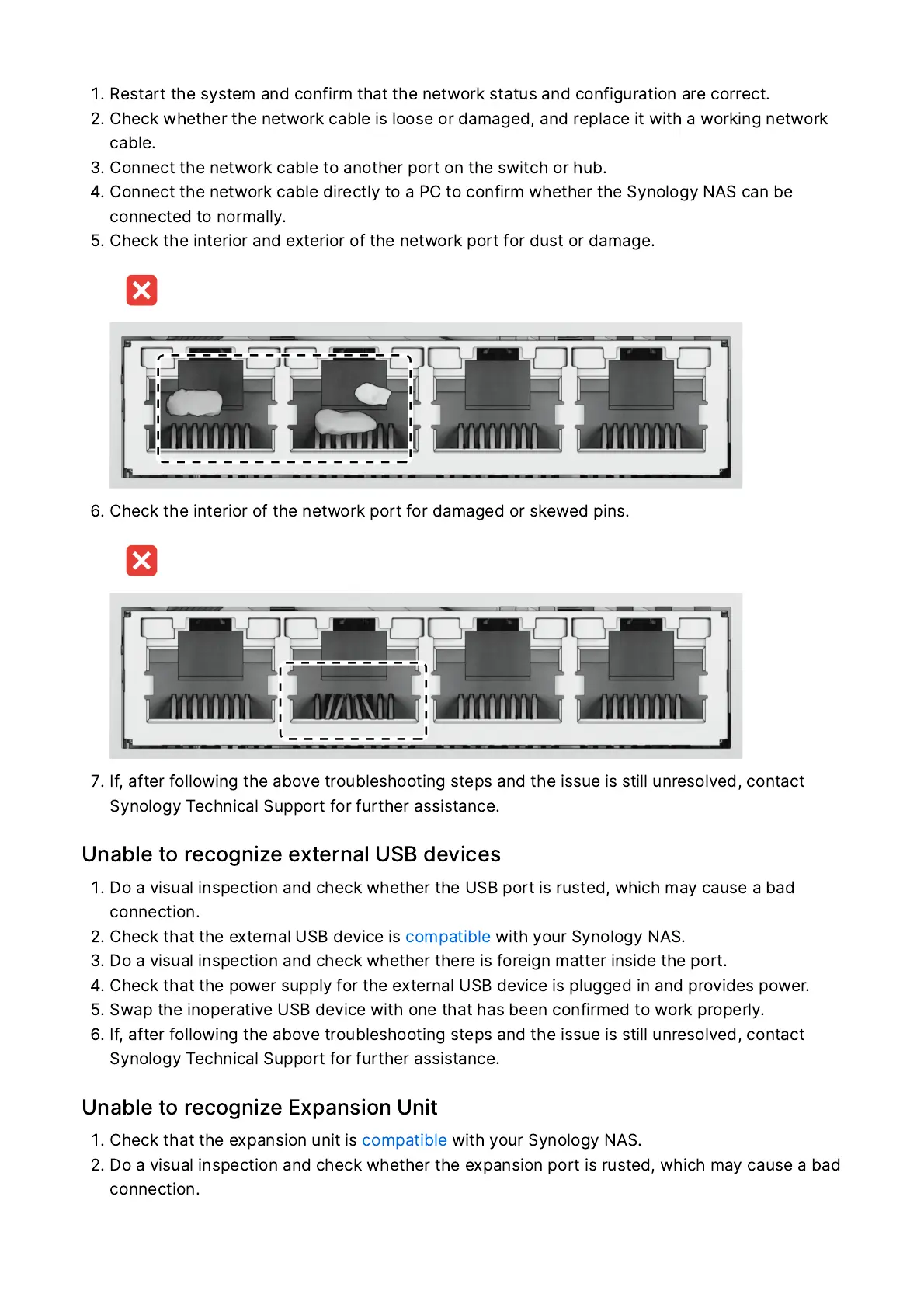 1. Restart the system and confirm that the network status and configuration are correct.
2. Check whether the network cable is loose or damaged, and replace it with a working network cable.
3. Connect the network cable to another port on the switch or hub.
4. Connect the network cable directly to a PC to confirm whether the Synology NAS can be connected to normally.
5. Check the interior and exterior of the network port for dust or damage.

6. Check the interior of the network port for damaged or skewed pins.

7. If, after following the above troubleshooting steps and the issue is still unresolved, contact Synology Technical Support for further assistance.

Unable to recognize external USB devices

1. Do a visual inspection and check whether the USB port is rusted, which may cause a bad connection.
2. Check that the external USB device is compatible with your Synology NAS.
3. Do a visual inspection and check whether there is foreign matter inside the port.
4. Check that the power supply for the external USB device is plugged in and provides power.
5. Swap the inoperative USB device with one that has been confirmed to work properly.
6. If, after following the above troubleshooting steps and the issue is still unresolved, contact Synology Technical Support for further assistance.

Unable to recognize Expansion Unit

1. Check that the expansion unit is compatible with your Synology NAS.
2. Do a visual inspection and check whether the expansion port is rusted, which may cause a bad connection.