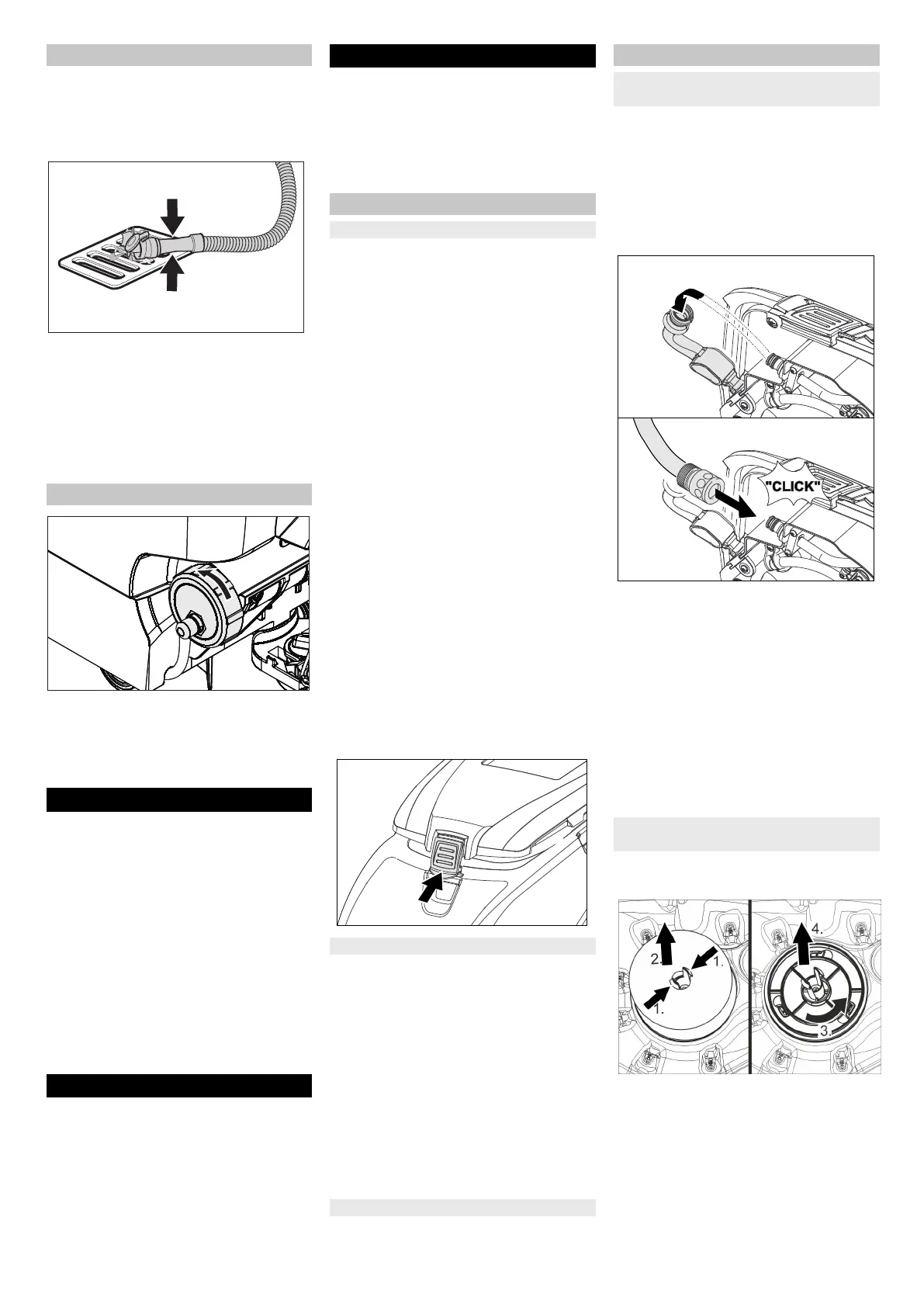 "CLICK"

2.

1.

1.

4.

3.