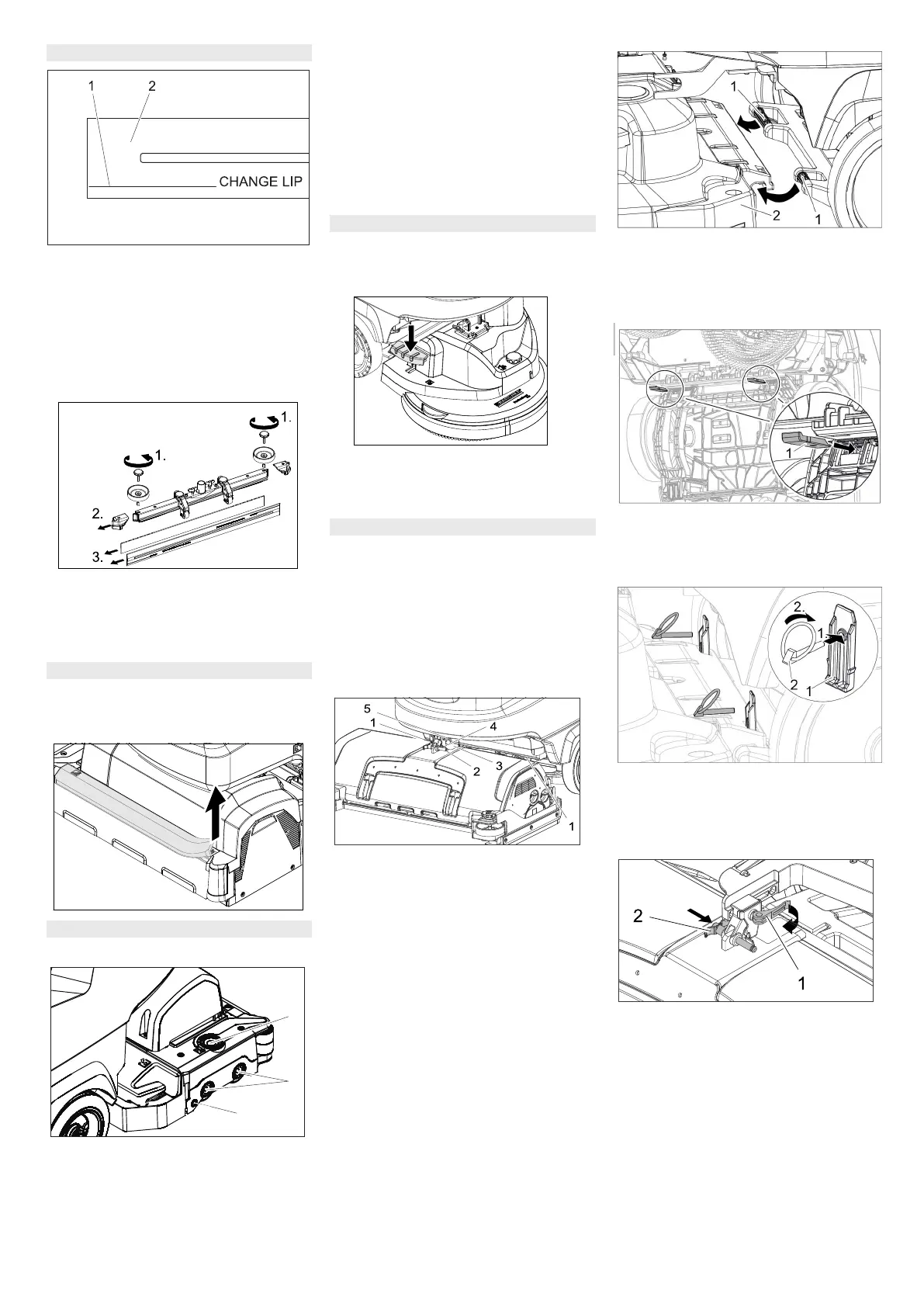 1 2

CHANGE LIP

1.

1.

2.

3.

5

1

4

2

3

1

1

2

1

1

2.

1.

2

1

2

1