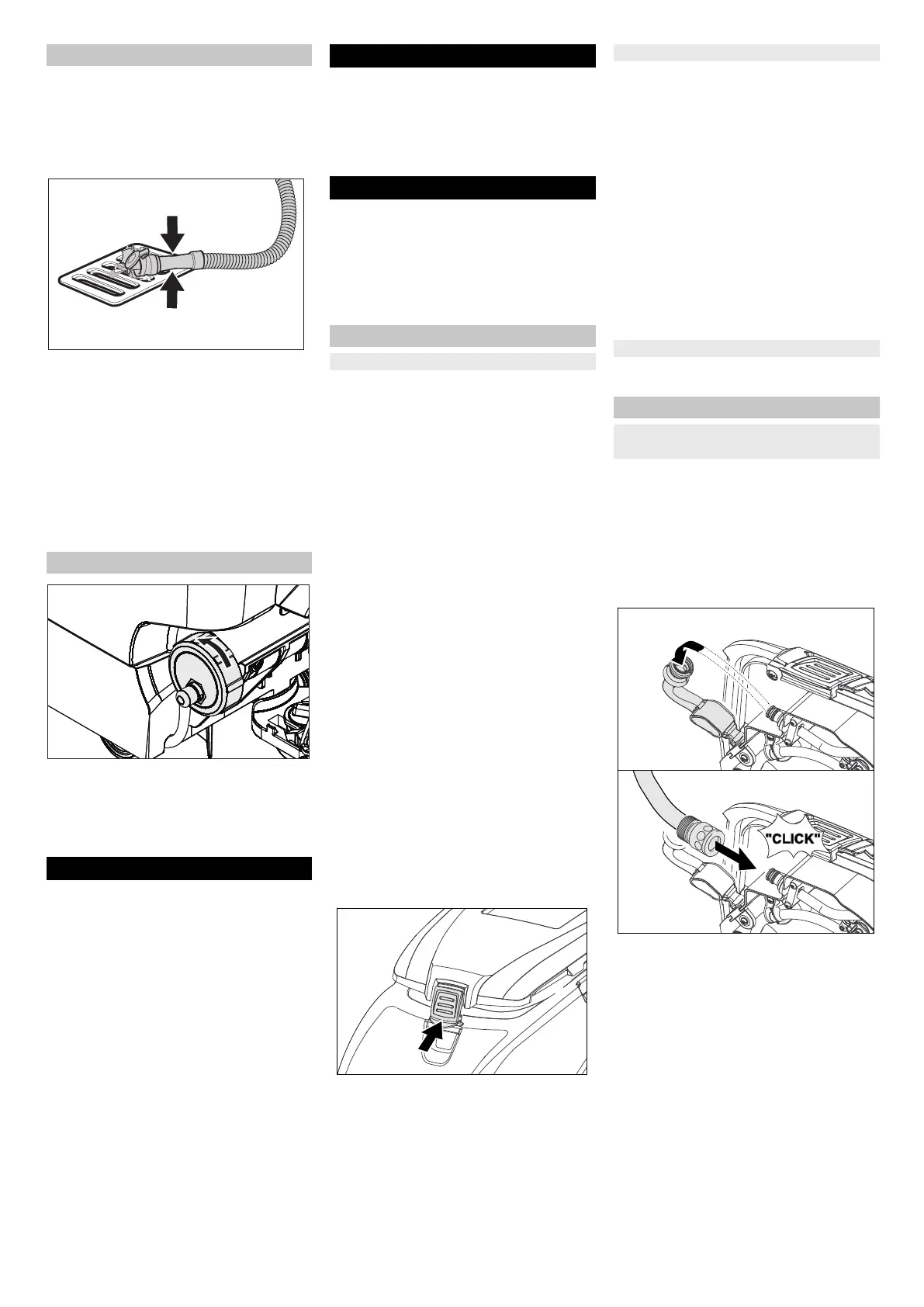 "CLICK"